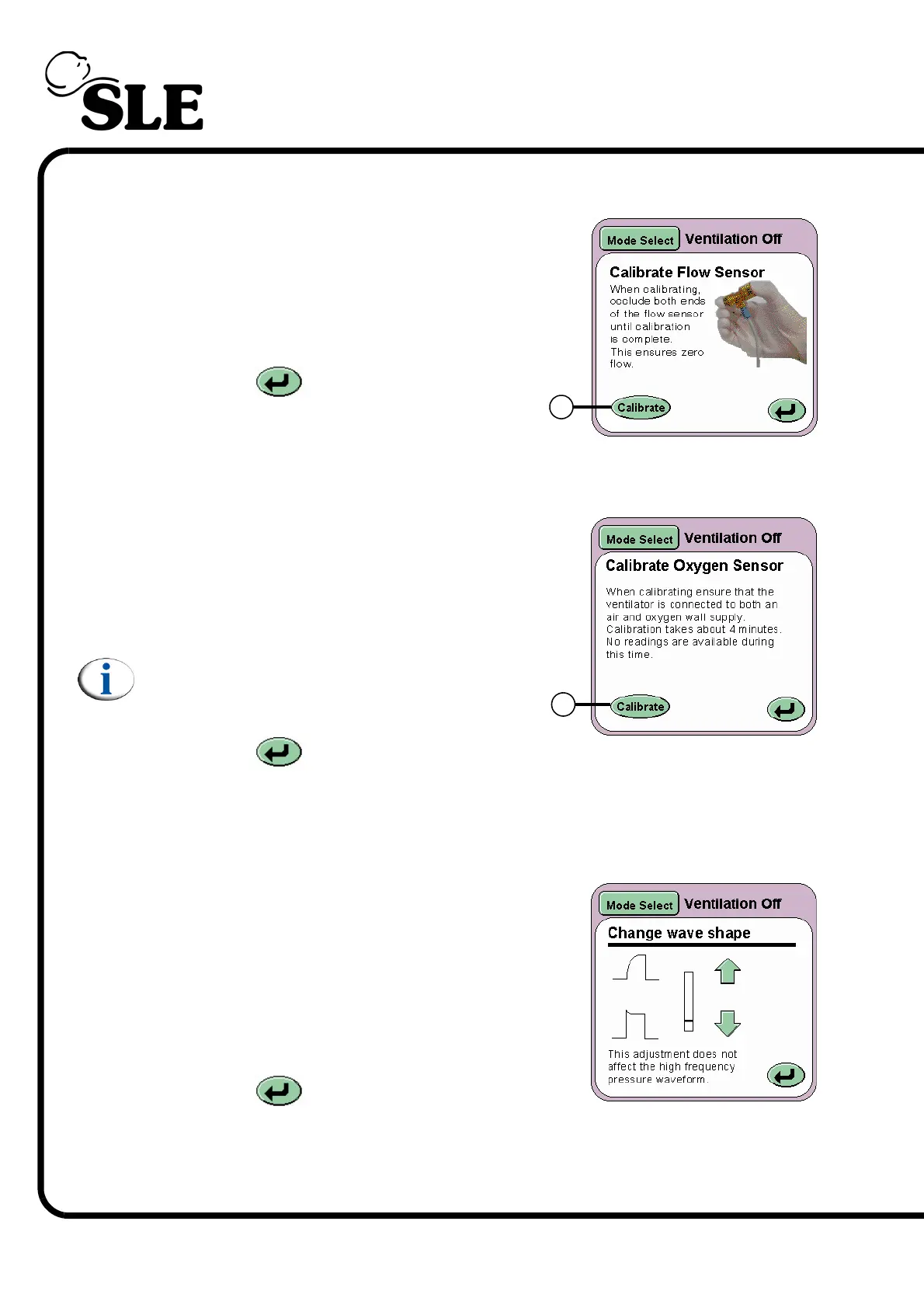 SLE

Mode Select Ventilation Off

Calibrate Flow Sensor

When calibrating, occlude both ends of the flow sensor until calibration is complete. This ensures zero flow.

Calibrate

Mode Select Ventilation Off

Calibrate Oxygen Sensor

When calibrating ensure that the ventilator is connected to both an air and oxygen wall supply. Calibration takes about 4 minutes. No readings are available during this time.

Calibrate

Mode Select Ventilation Off

Change wave shape

This adjustment does not affect the high frequency pressure waveform.