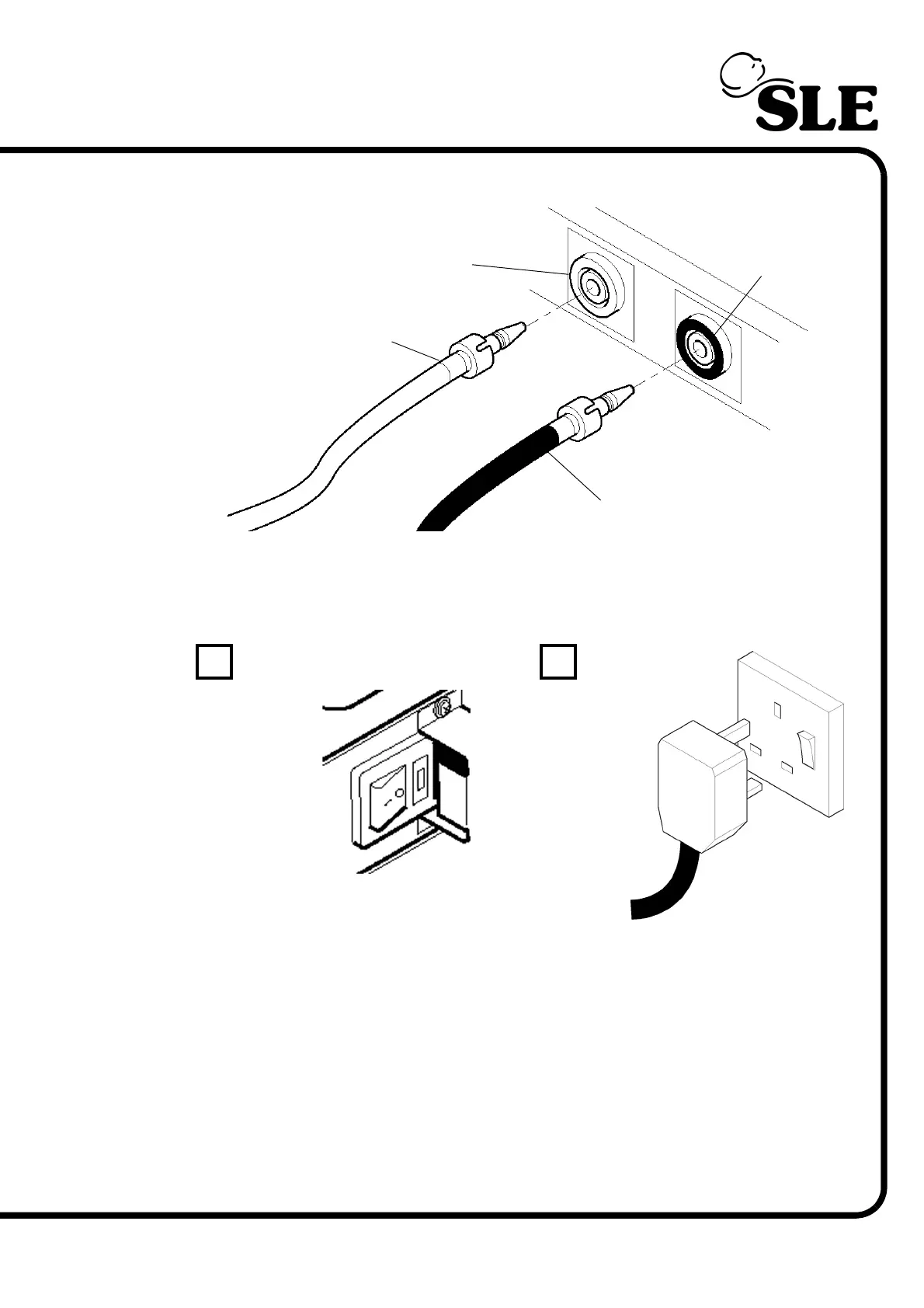 SLE