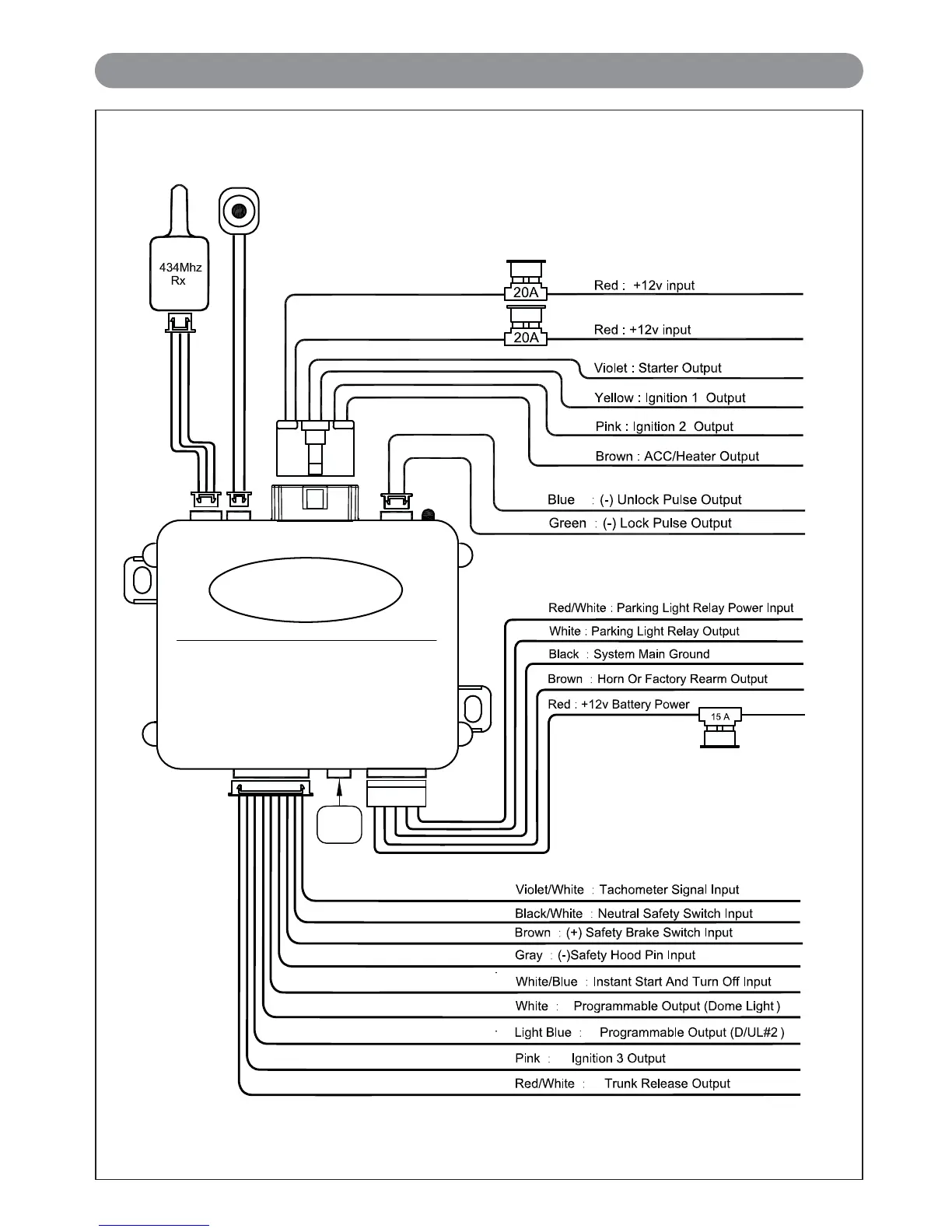 434Mhz
Rx

20A
Red : +12v input

20A
Red : +12v input

Violet : Starter Output

Yellow : Ignition 1 Output

Pink : Ignition 2 Output

Brown : ACC/Heater Output

Blue : (-) Unlock Pulse Output

Green : (-) Lock Pulse Output

Red/White : Parking Light Relay Power Input

White : Parking Light Relay Output

Black : System Main Ground

Brown : Horn Or Factory Rearm Output

Red : +12v Battery Power

15 A

Violet/White : Tachometer Signal Input

Black/White : Neutral Safety Switch Input

Brown : (+) Safety Brake Switch Input

Gray : (-)Safety Hood Pin Input

White/Blue : Instant Start And Turn Off Input

White : Programmable Output (Dome Light )

Light Blue : Programmable Output (D/UL#2 )

Pink : Ignition 3 Output

Red/White : Trunk Release Output