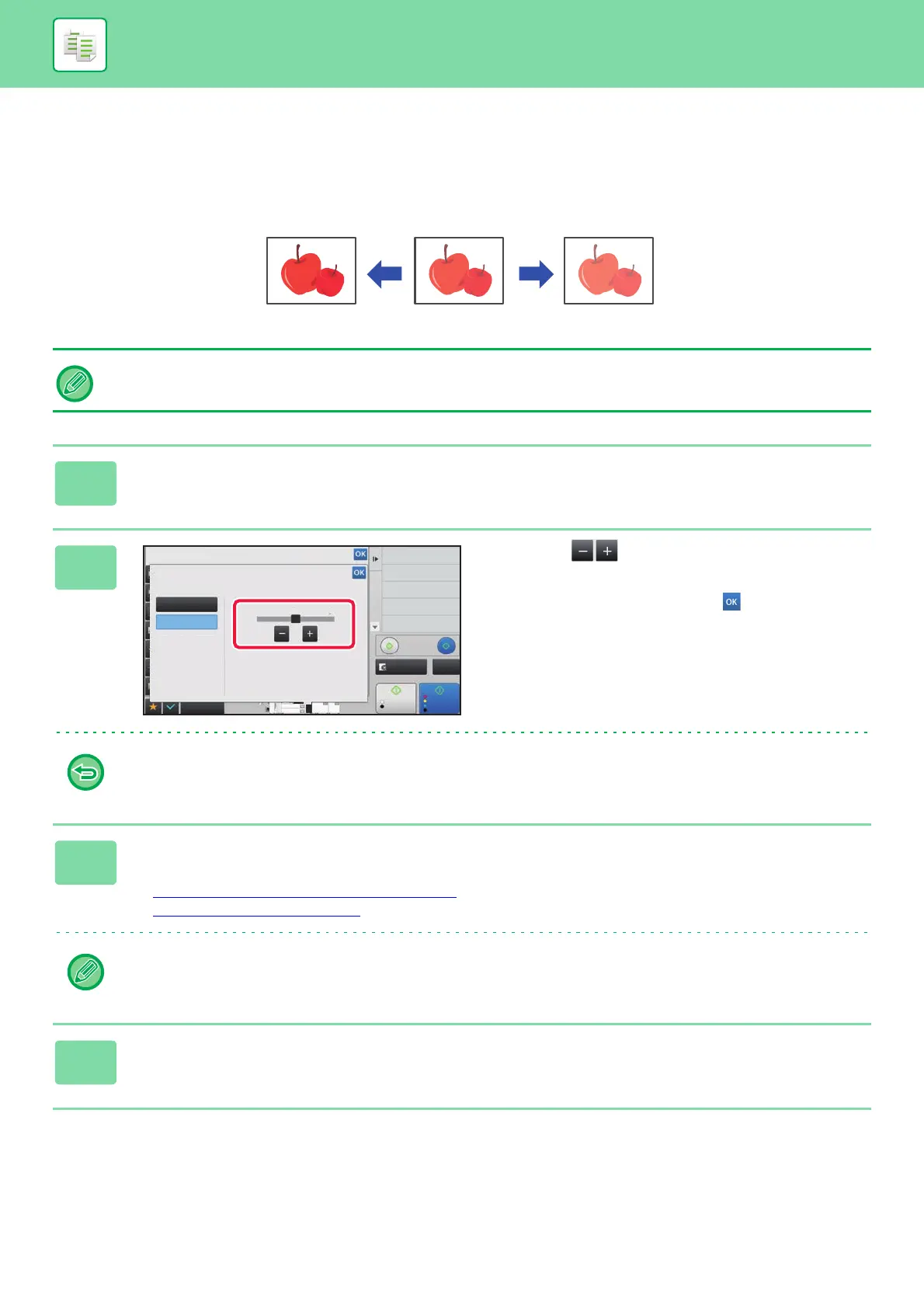 OK

OK

OK