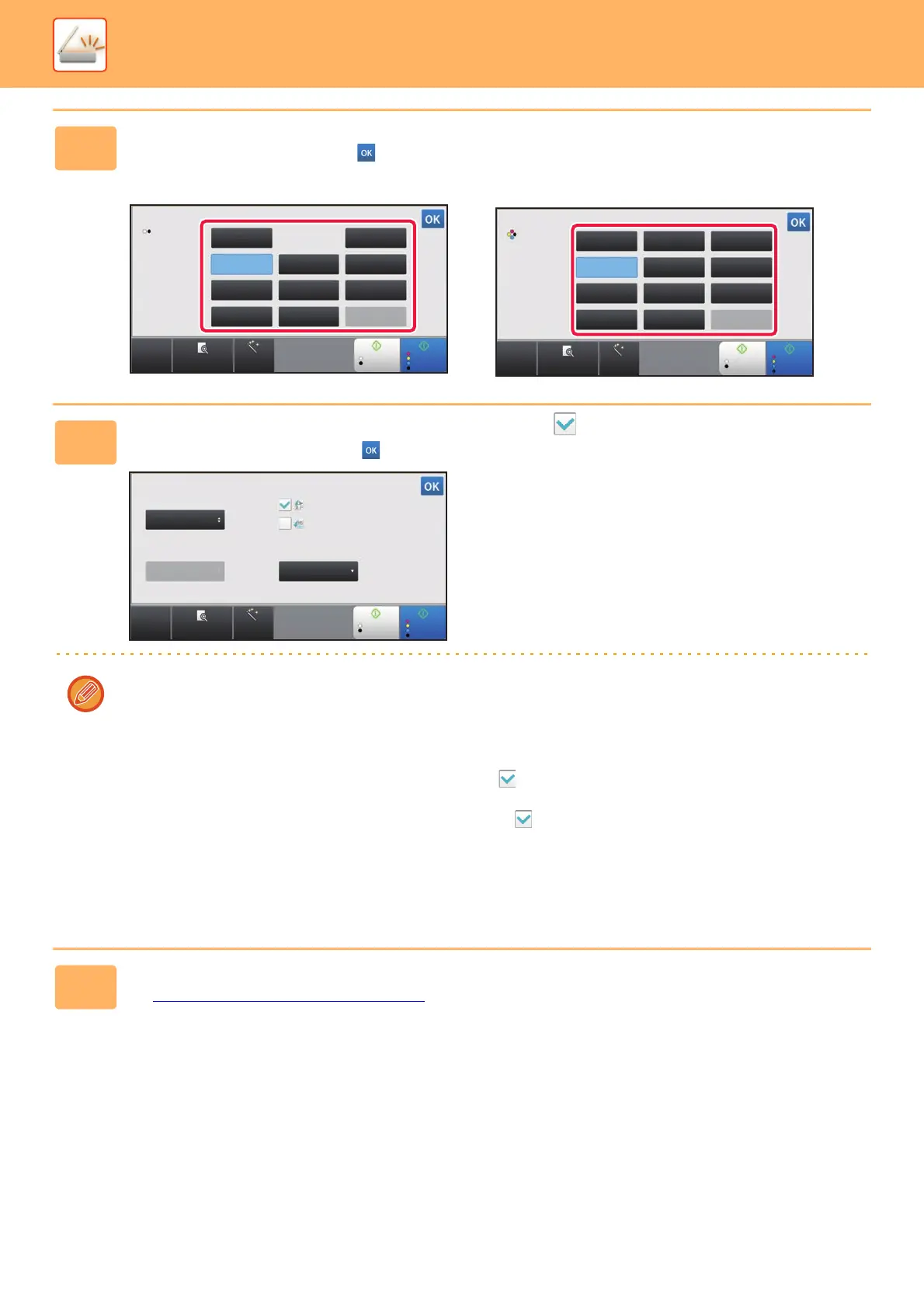 OK

OK

OK

OK

OK