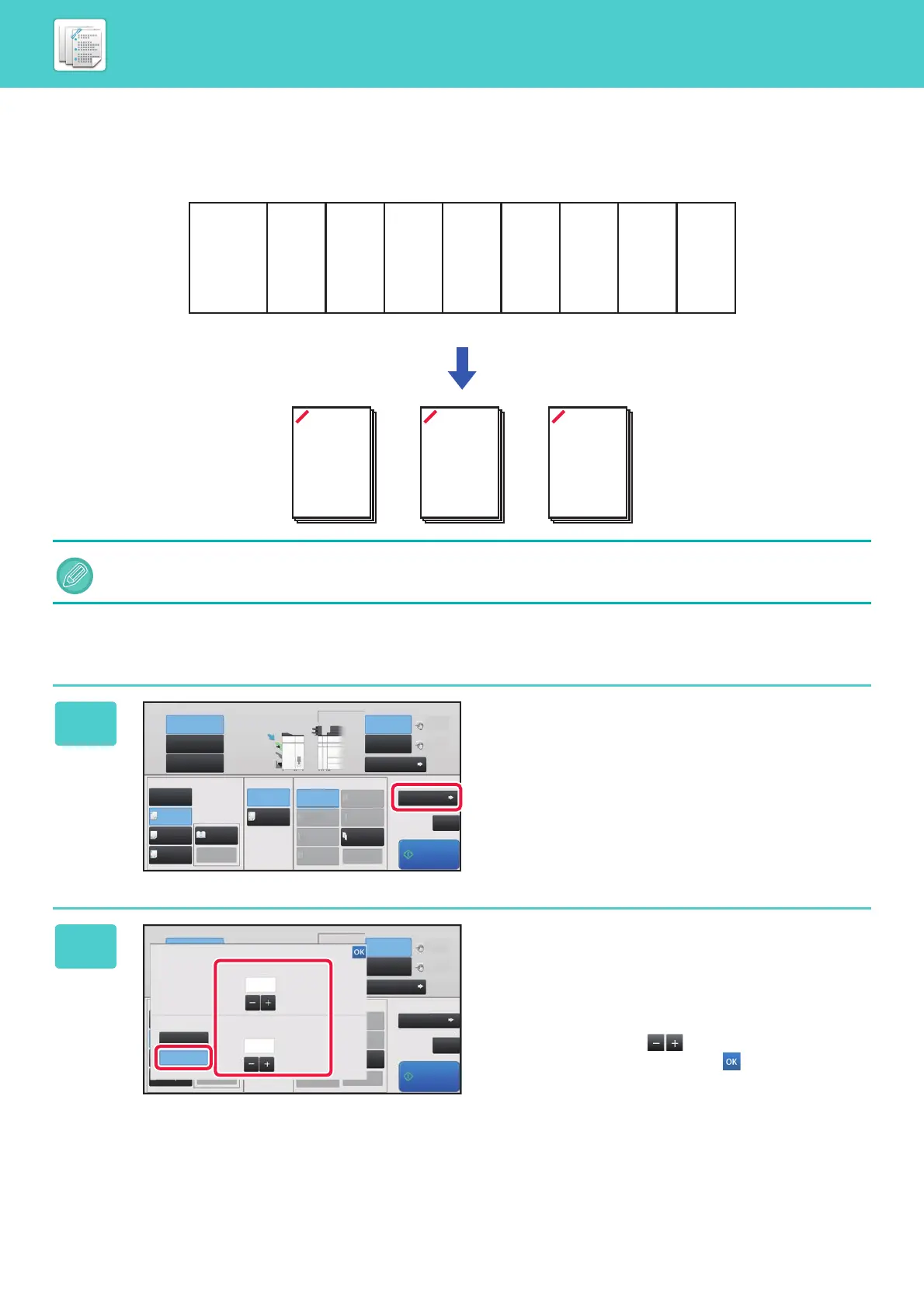 OK

OK