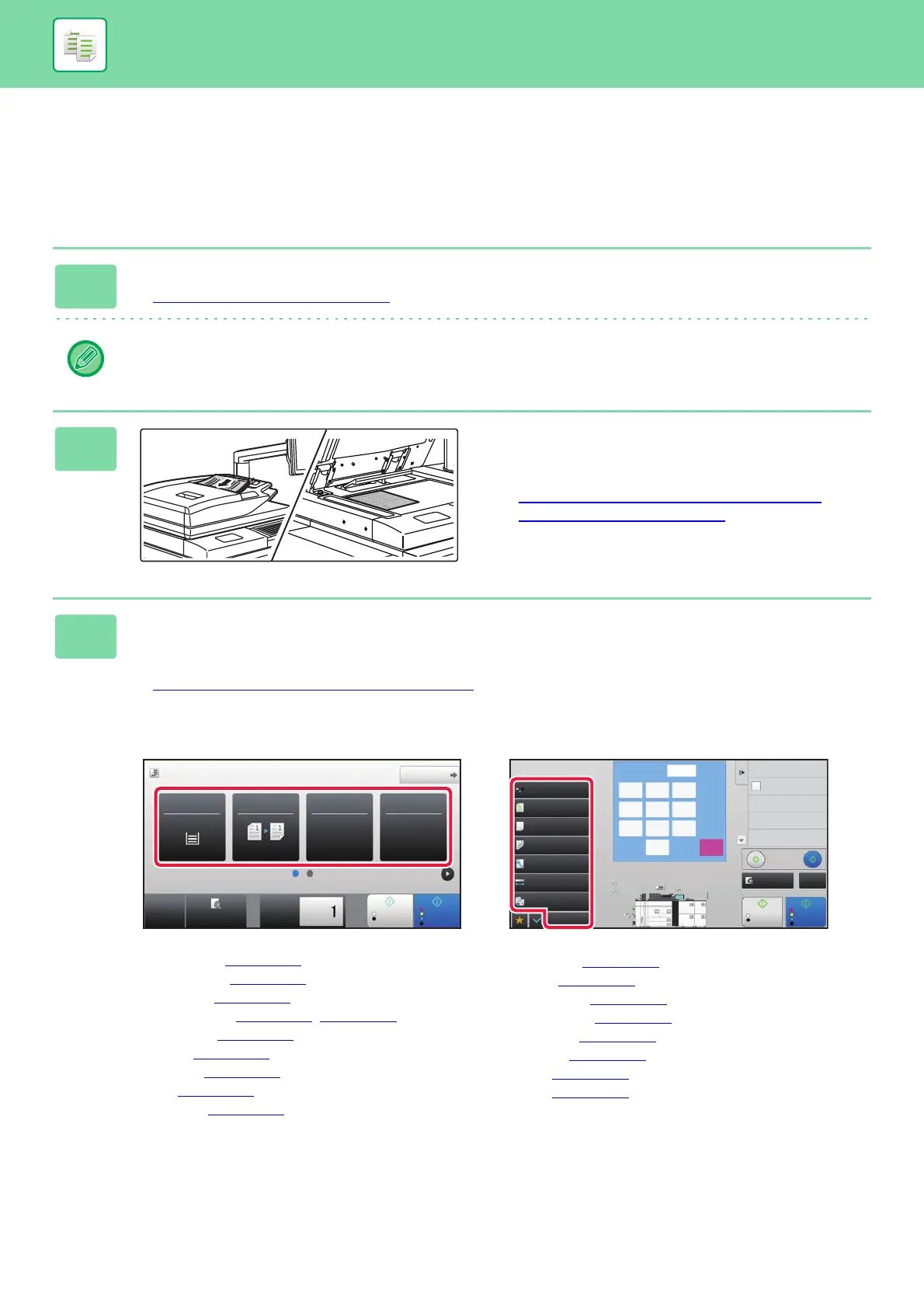 1