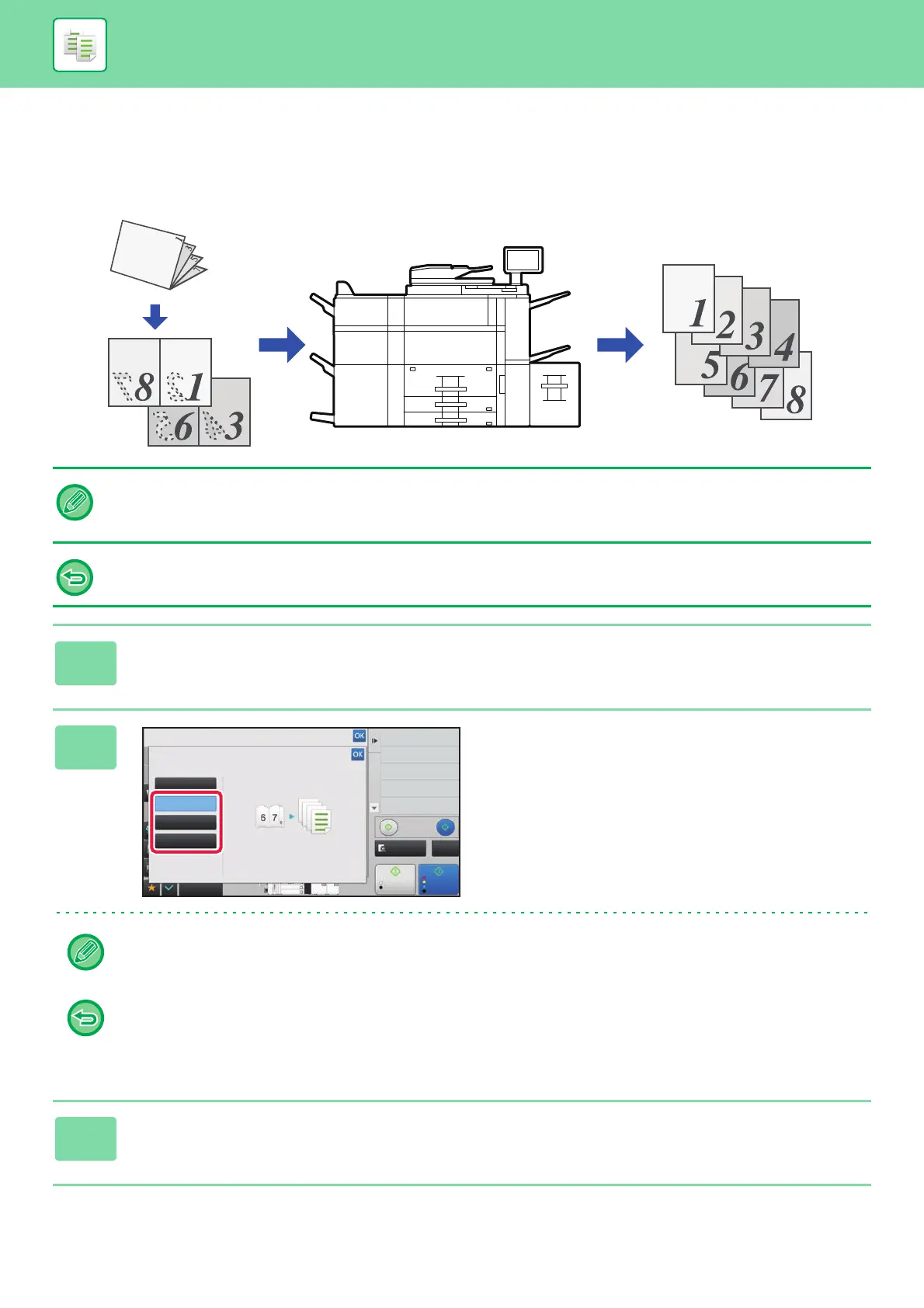 8

1

6

3

1

2

3

4

5

6

7

8

OK

OK

6 7