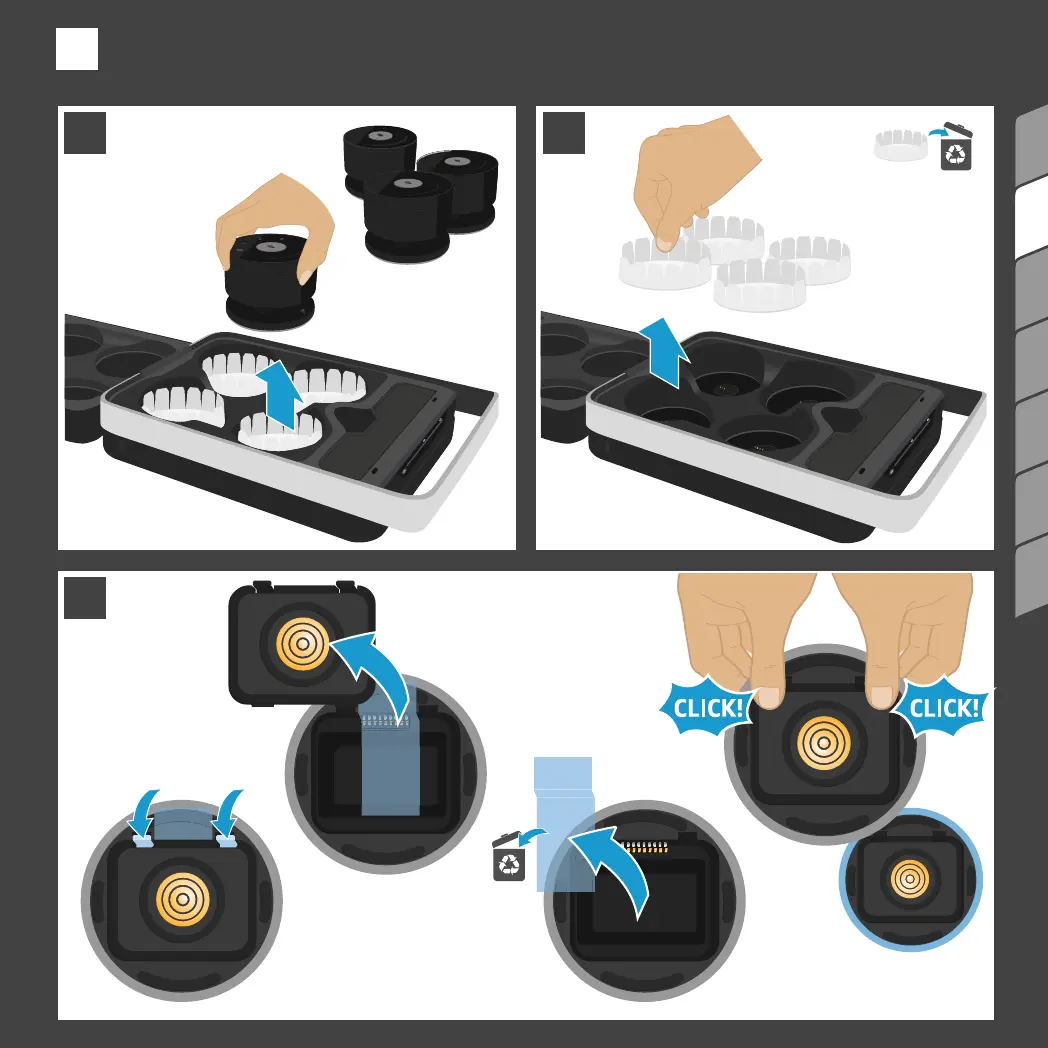 CLICK! CLICK!