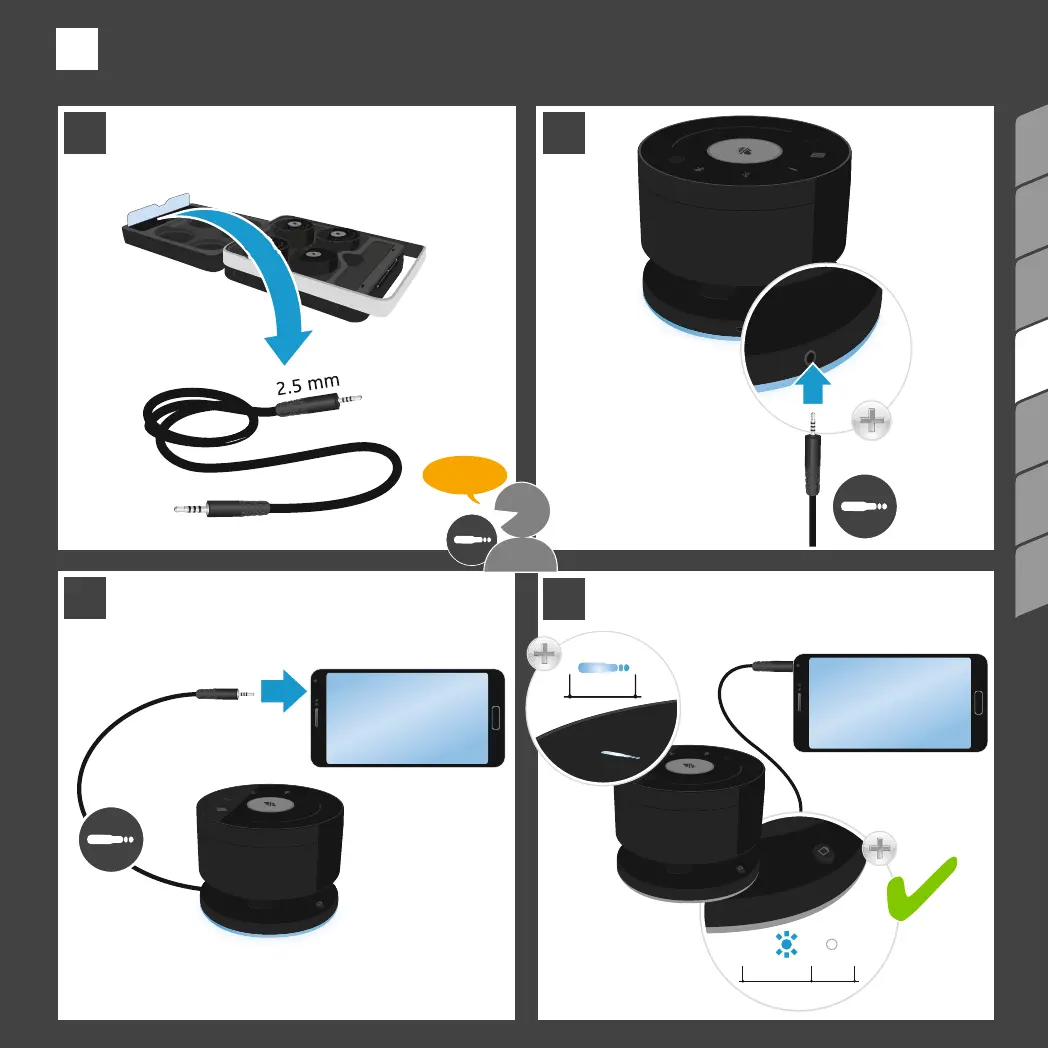 2.5 mm