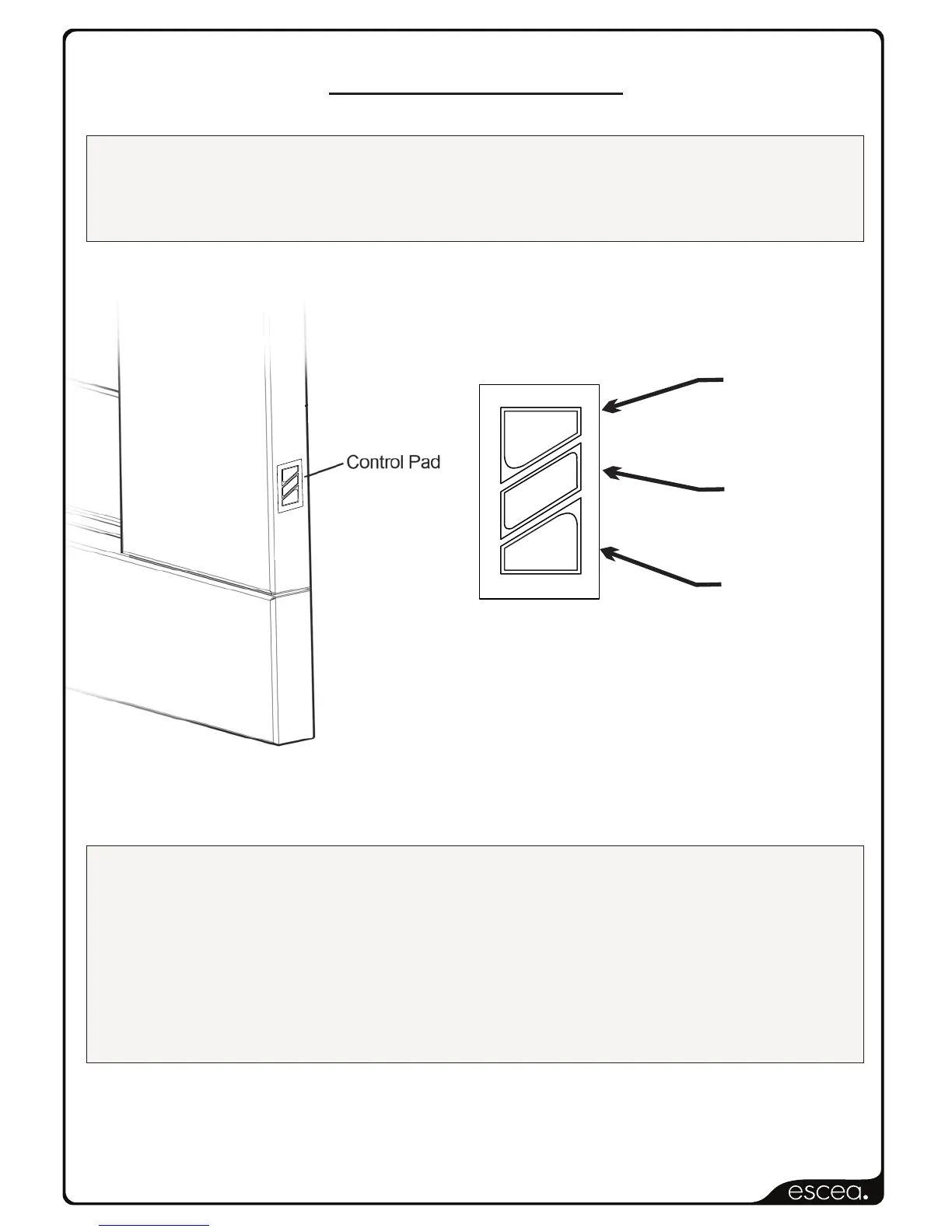 Control Pad

escea.