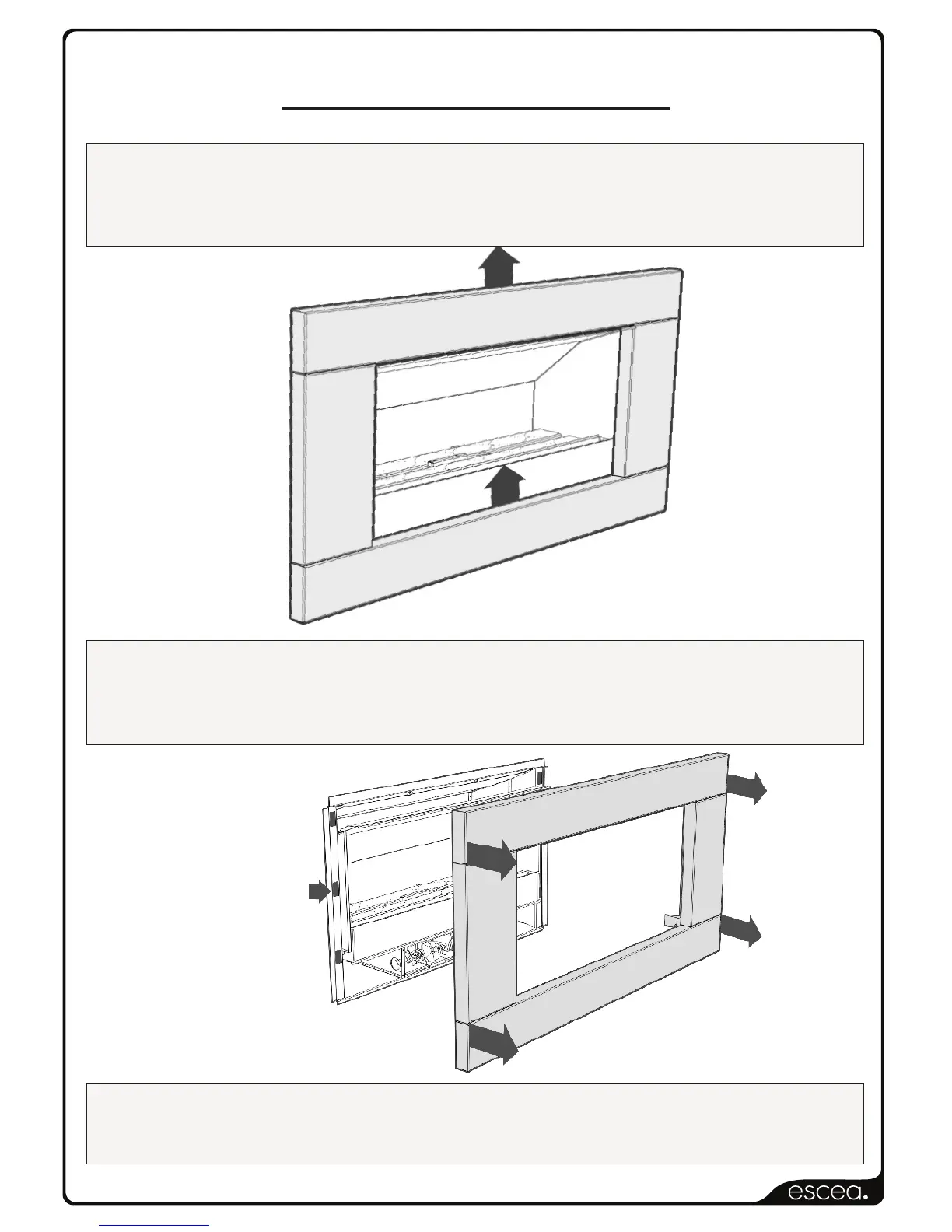 escea.