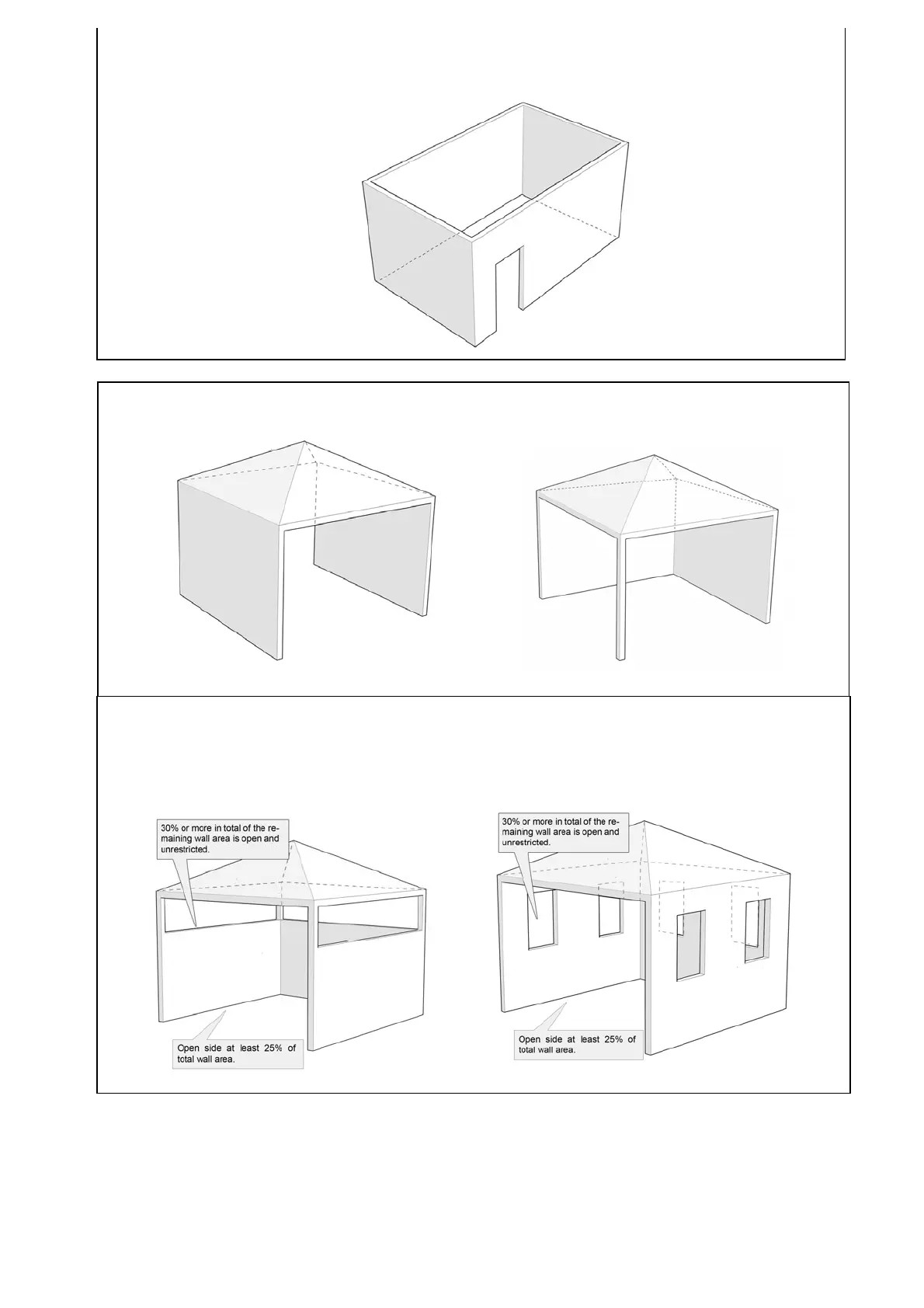 30% or more in total of the remaining wall area is open and unrestricted.

Open side at least 25% of total wall area.

30% or more in total of the remaining wall area is open and unrestricted.

Open side at least 25% of total wall area.