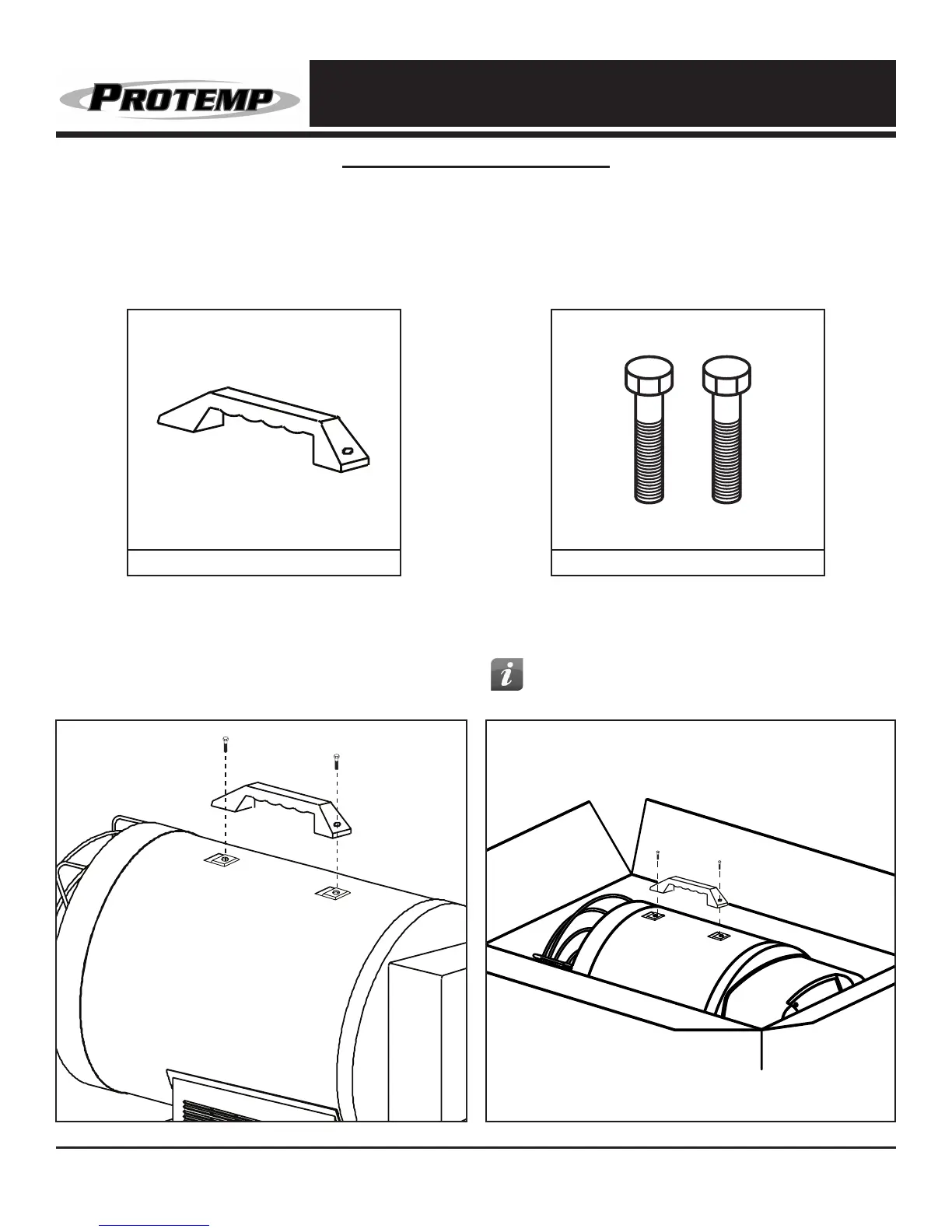 PROTEMP