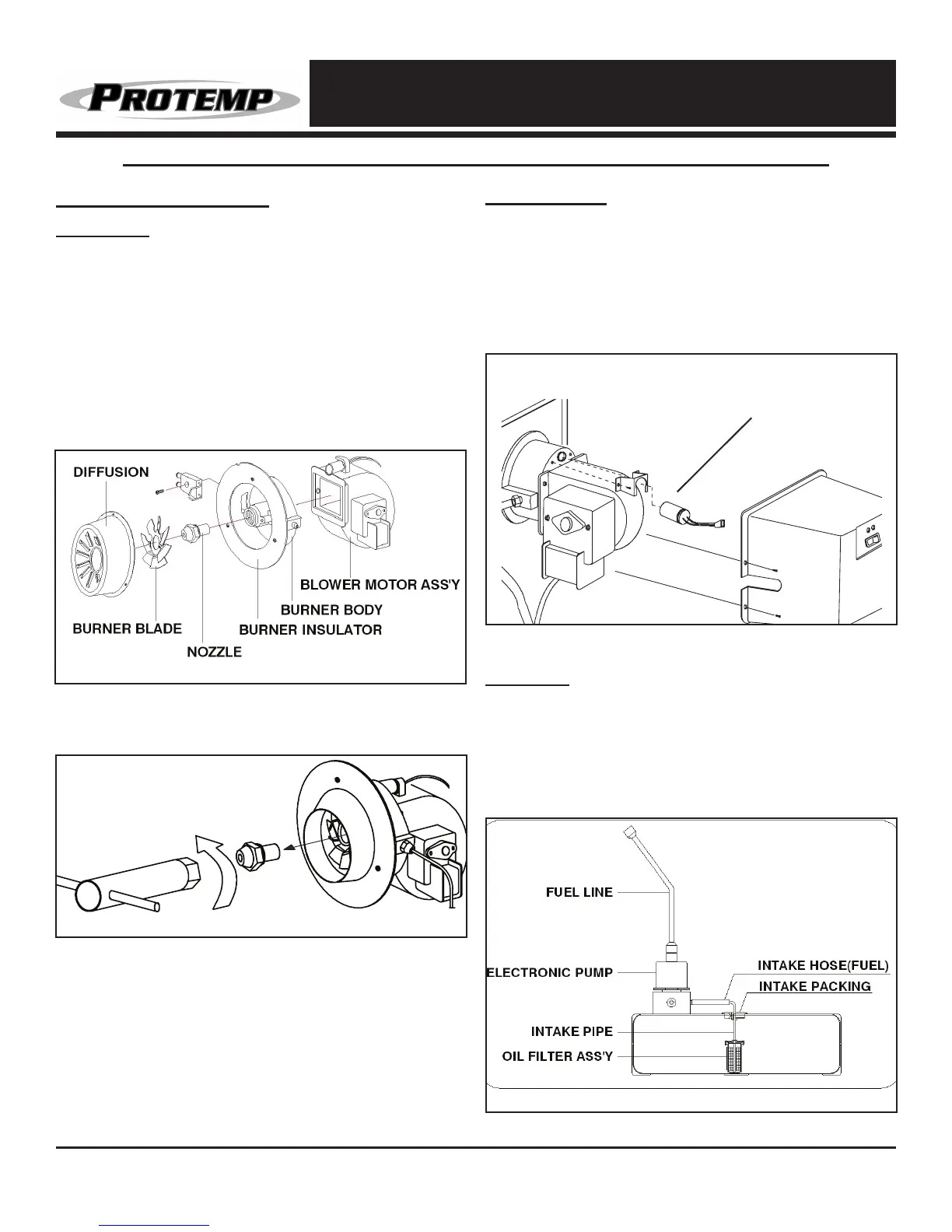 PROTEMP

DIFFUSION

BLOWER MOTOR ASS'Y

BURNER BODY

BURNER BLADE

BURNER INSULATOR

NOZZLE

FUEL LINE

ELECTRONIC PUMP

INTAKE HOSE(FUEL)

INTAKE PACKING

INTAKE PIPE

OIL FILTER ASS'Y