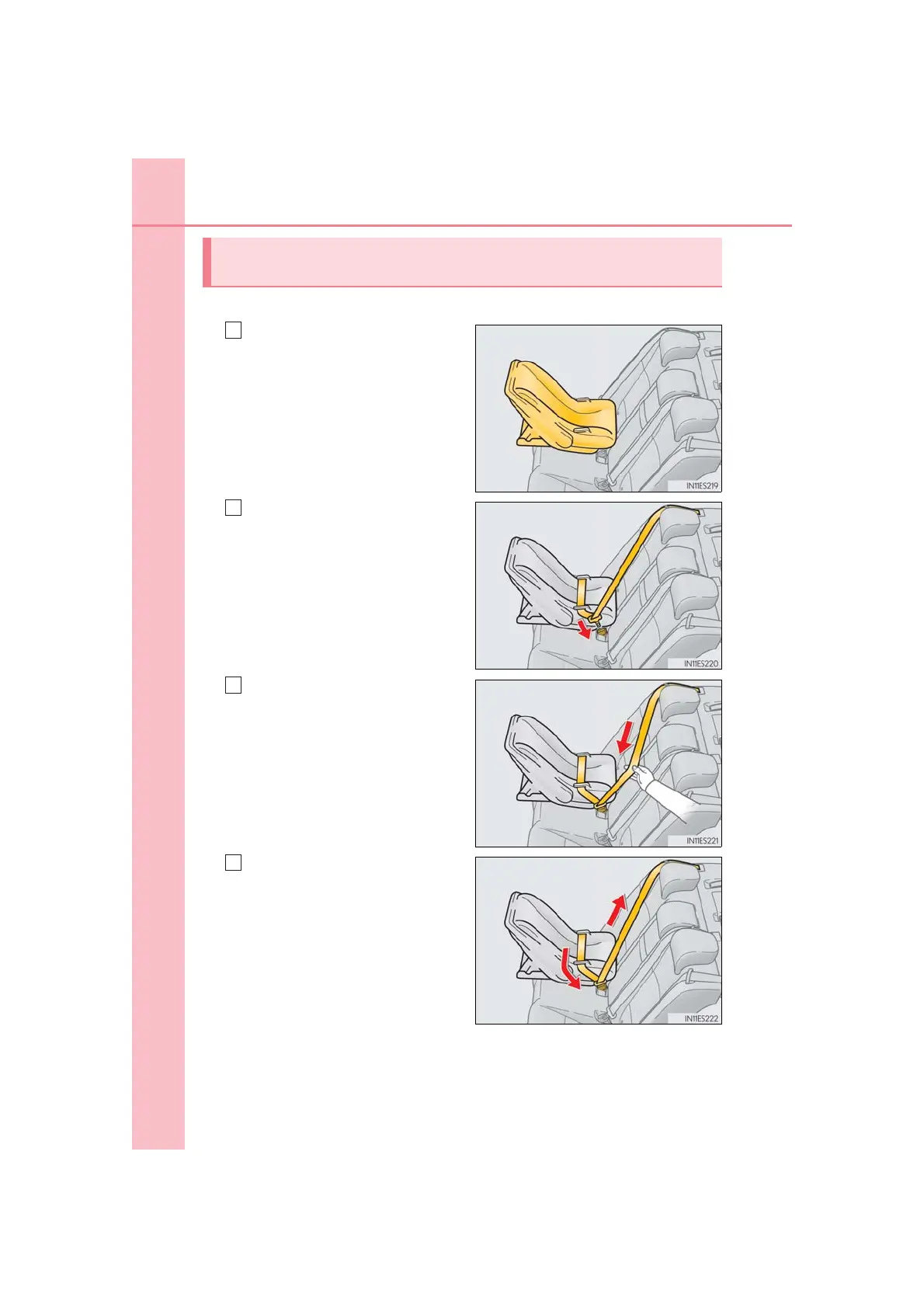 IN11ES219

IN11ES220

IN11ES221

IN11ES222