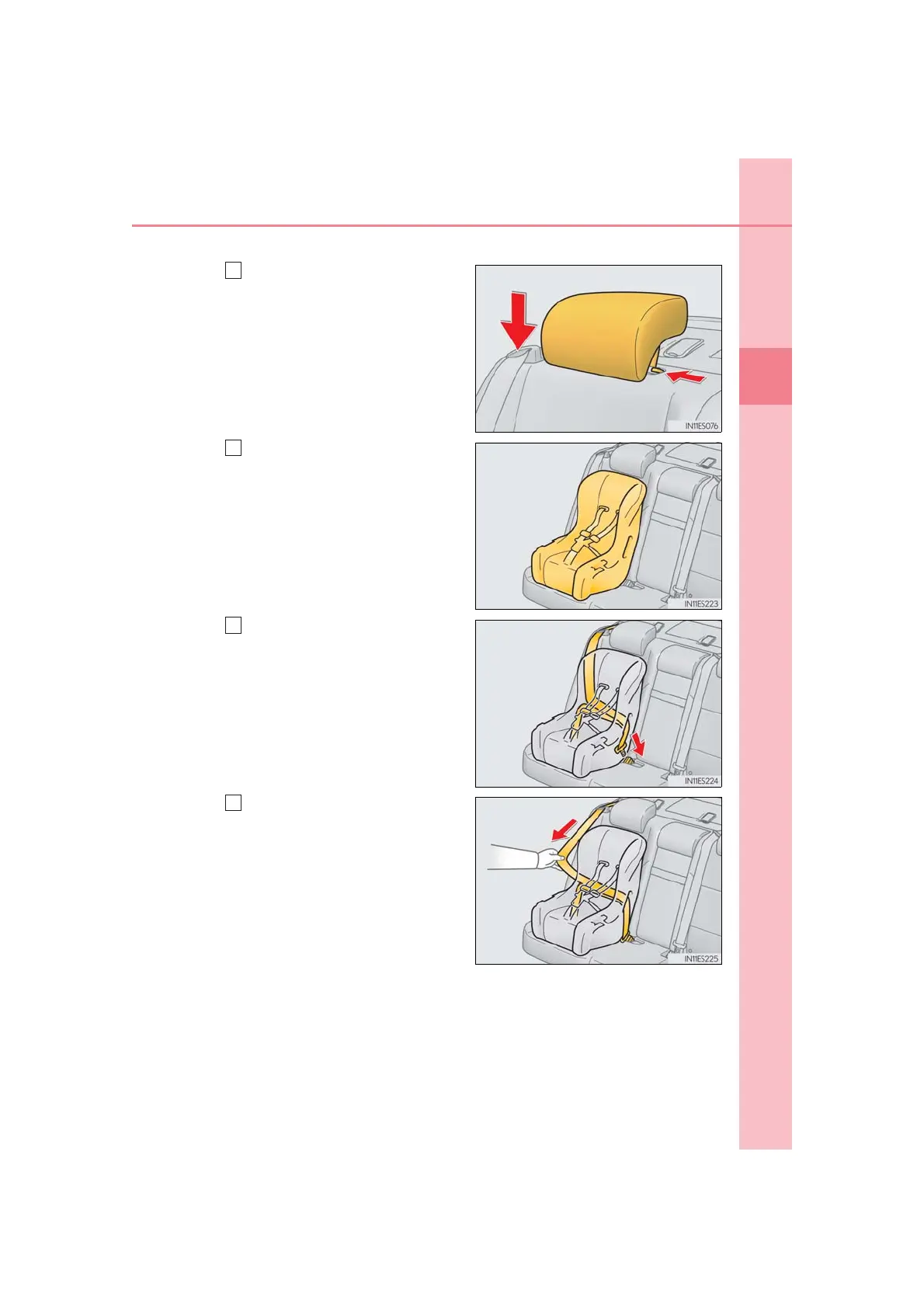 IN11ES076

IN11ES223

IN11ES224

IN11ES225