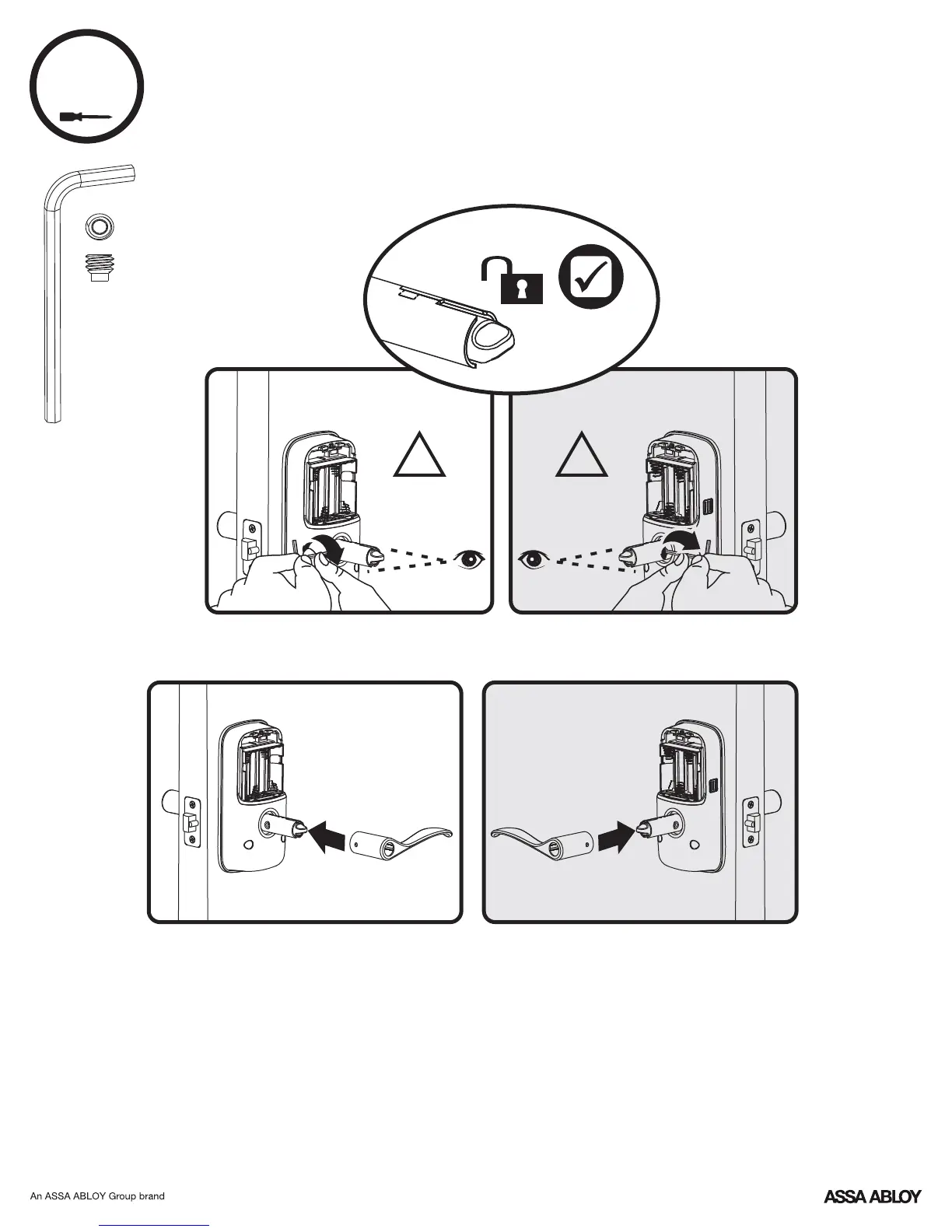 An ASSA ABLOY Group brand

ASSA ABLOY