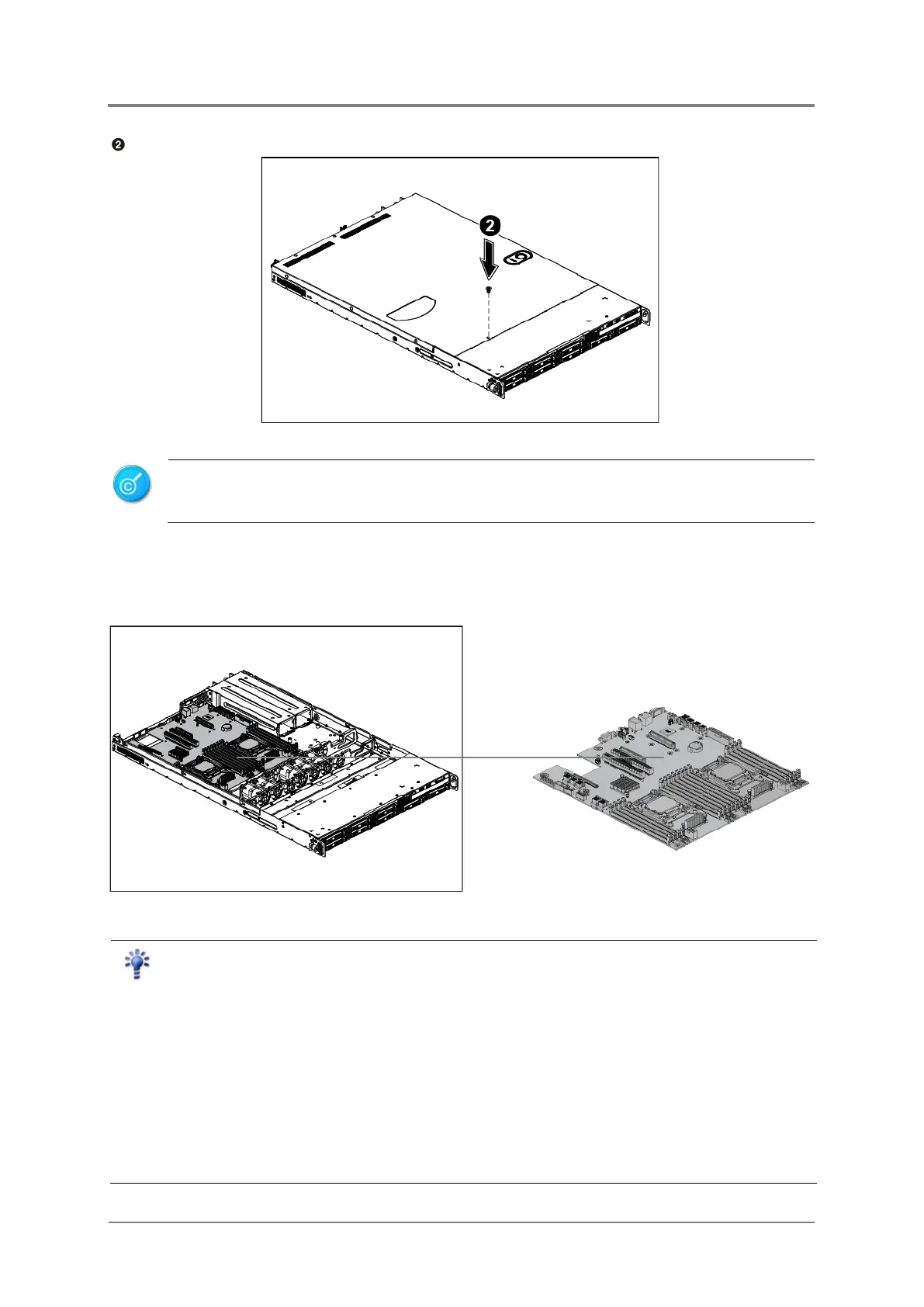 ❷

❷