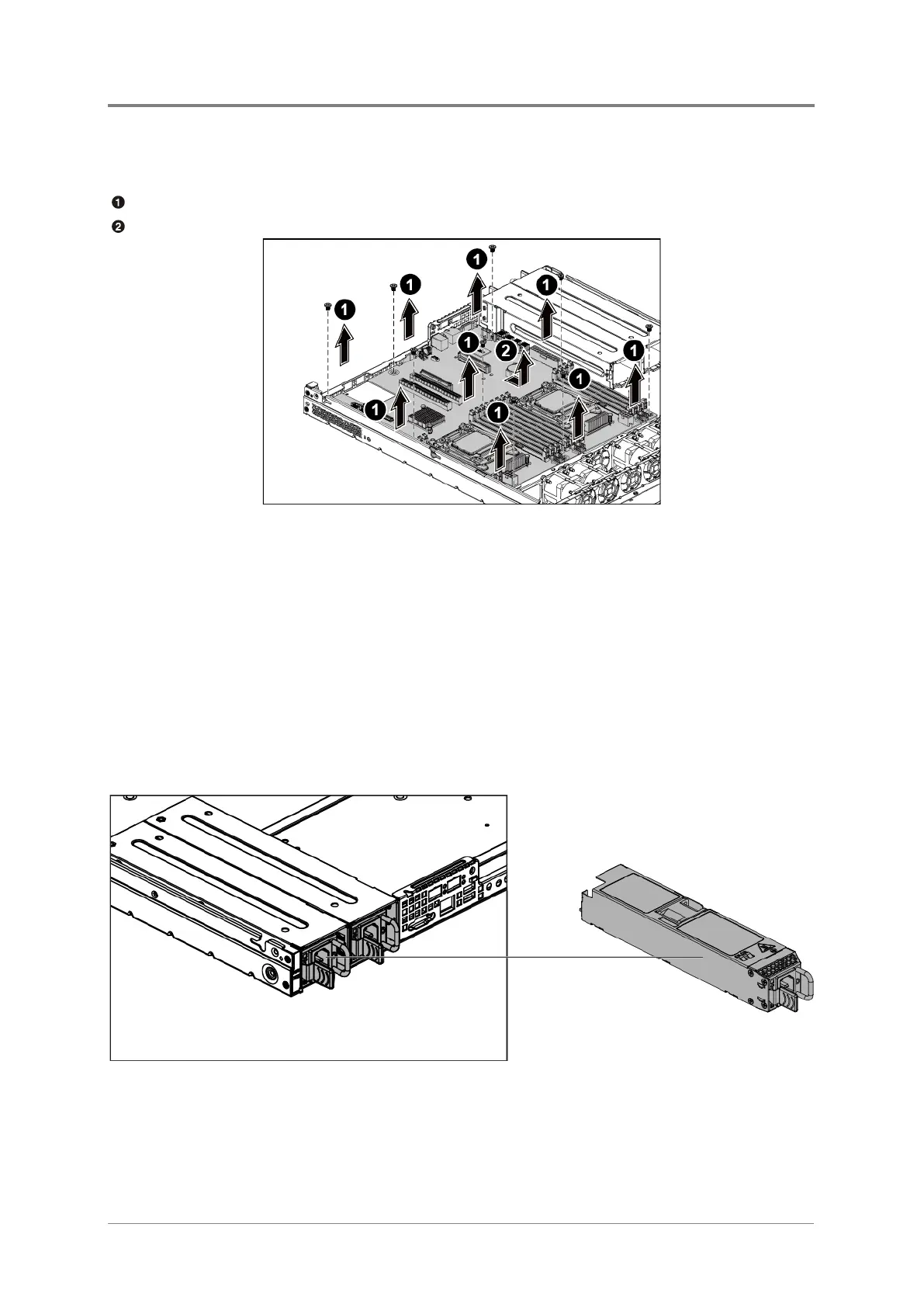 ❶
❷
1 1 1 1 1 2 1 1 1 1