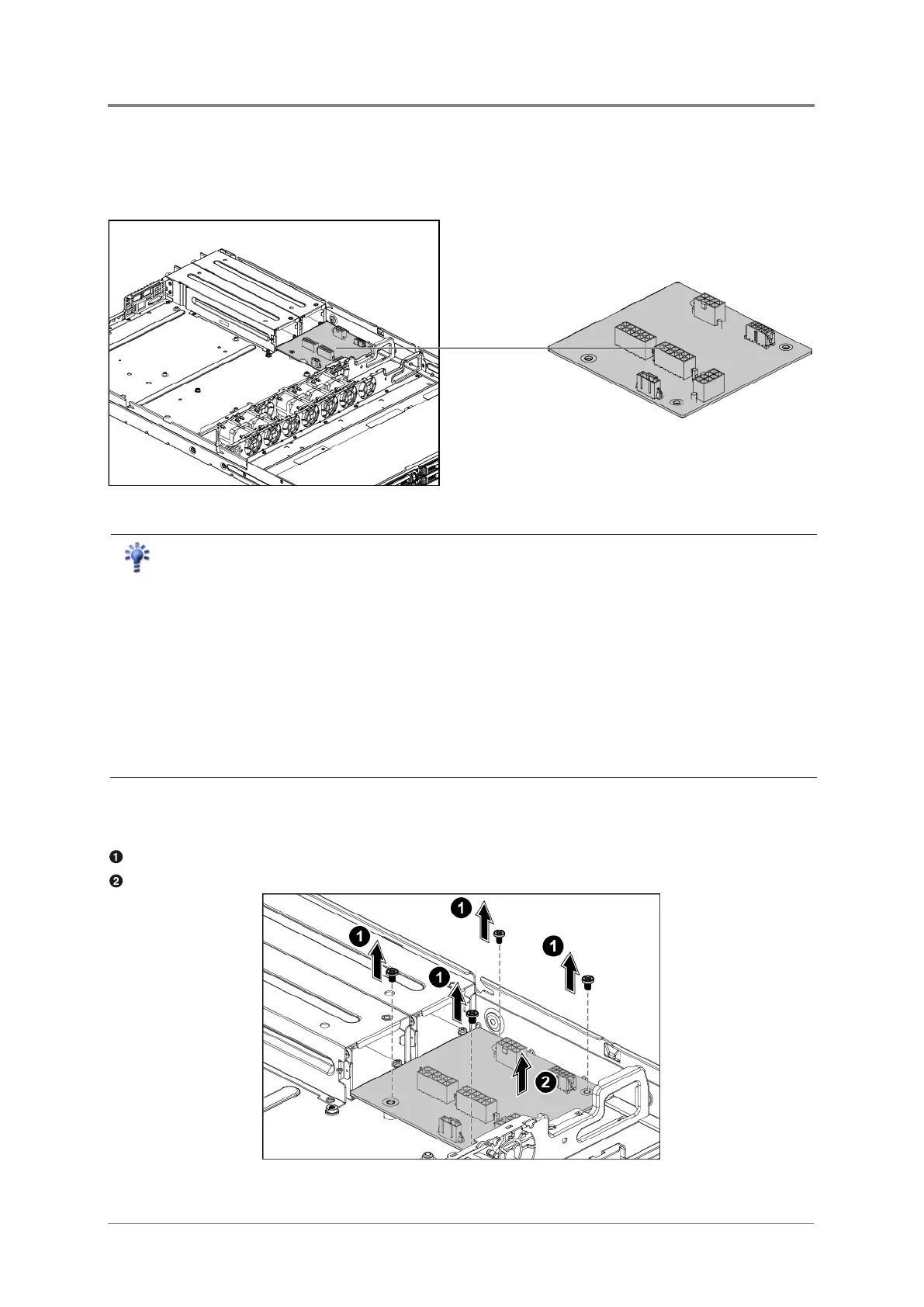 ❶

❷

1

1

1

1

2