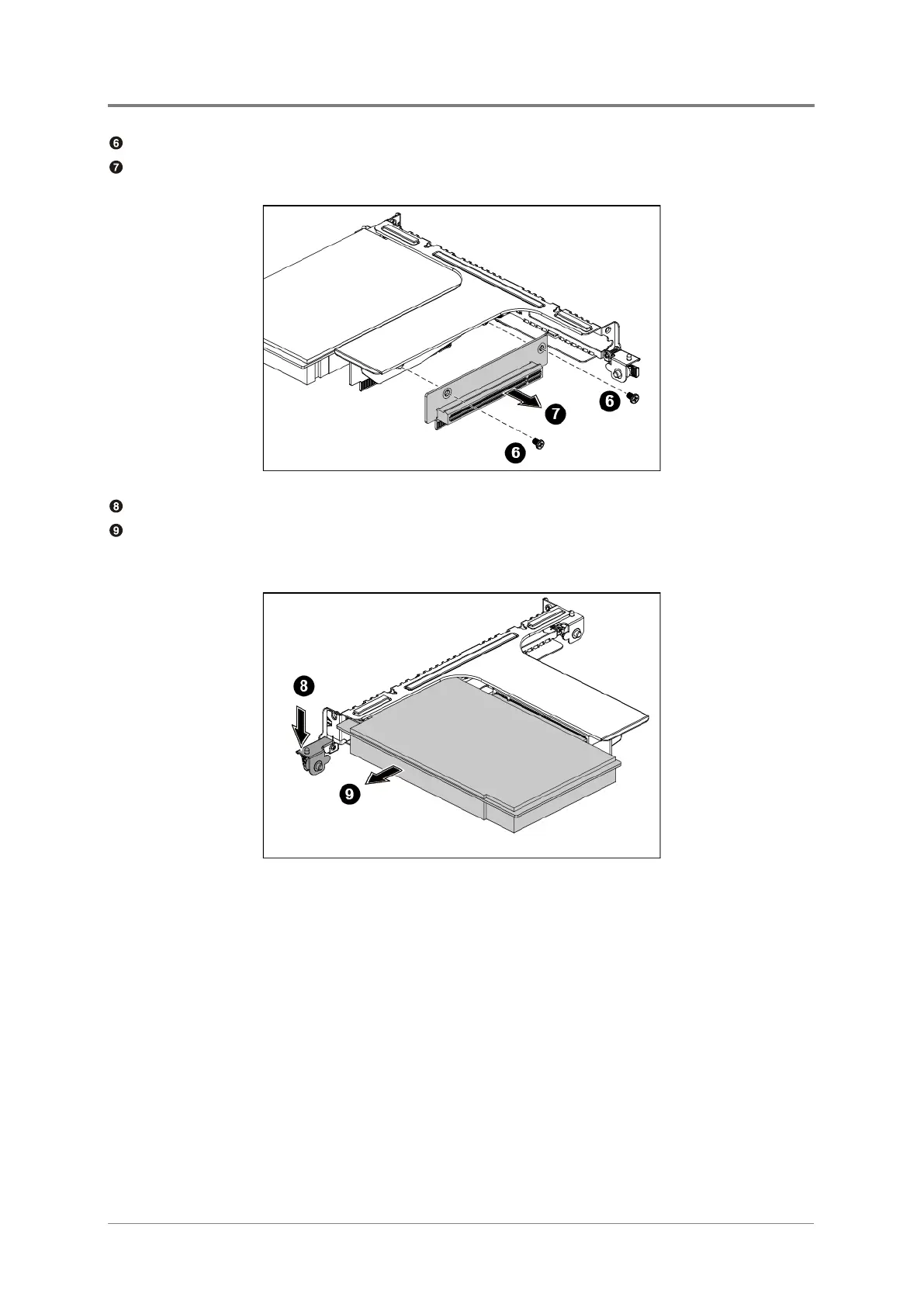 ❻

❼

❼
❻
❻

❽

❾

❽
❾