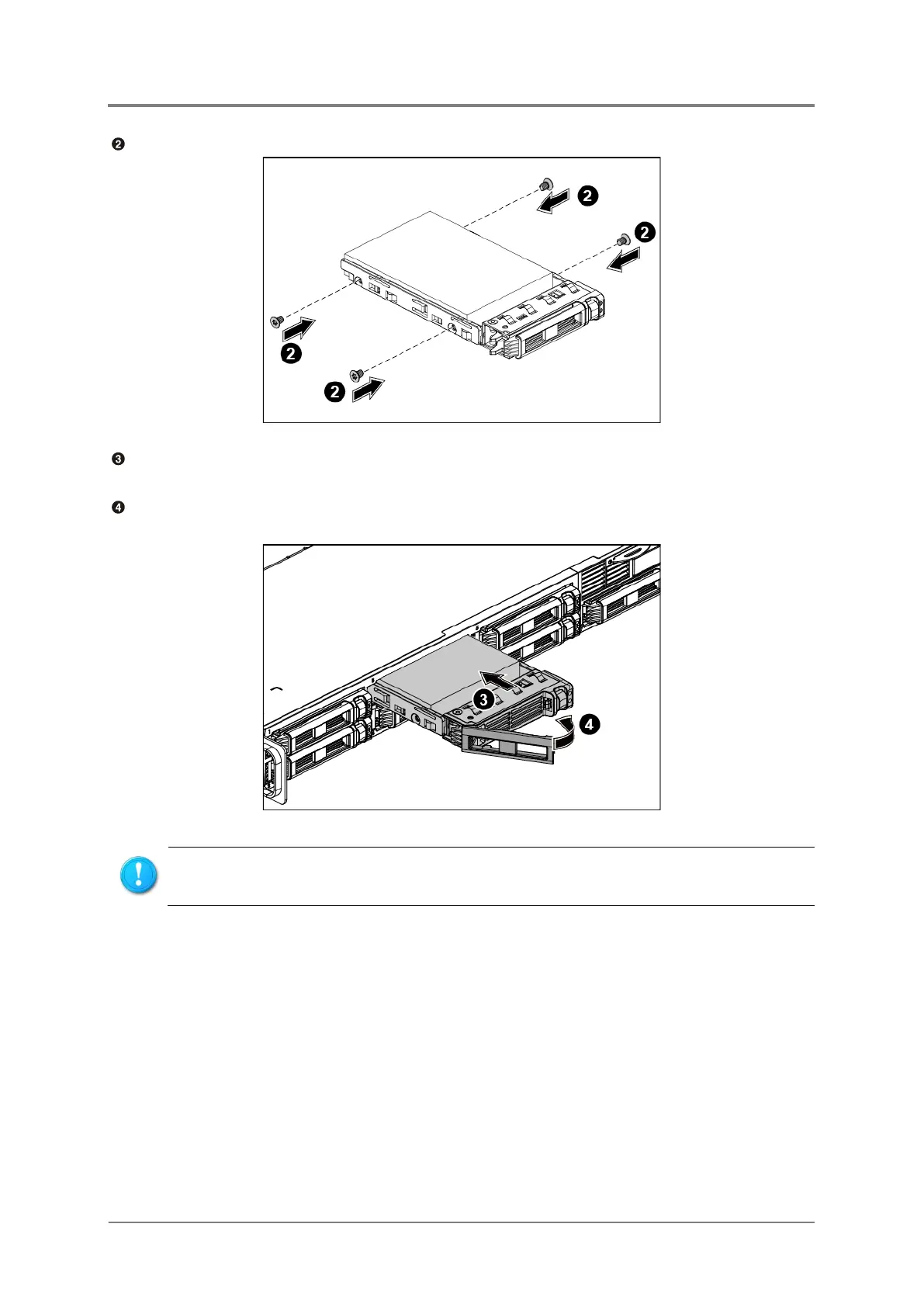 ❷

2
2
2
2

❸

❹

3
4