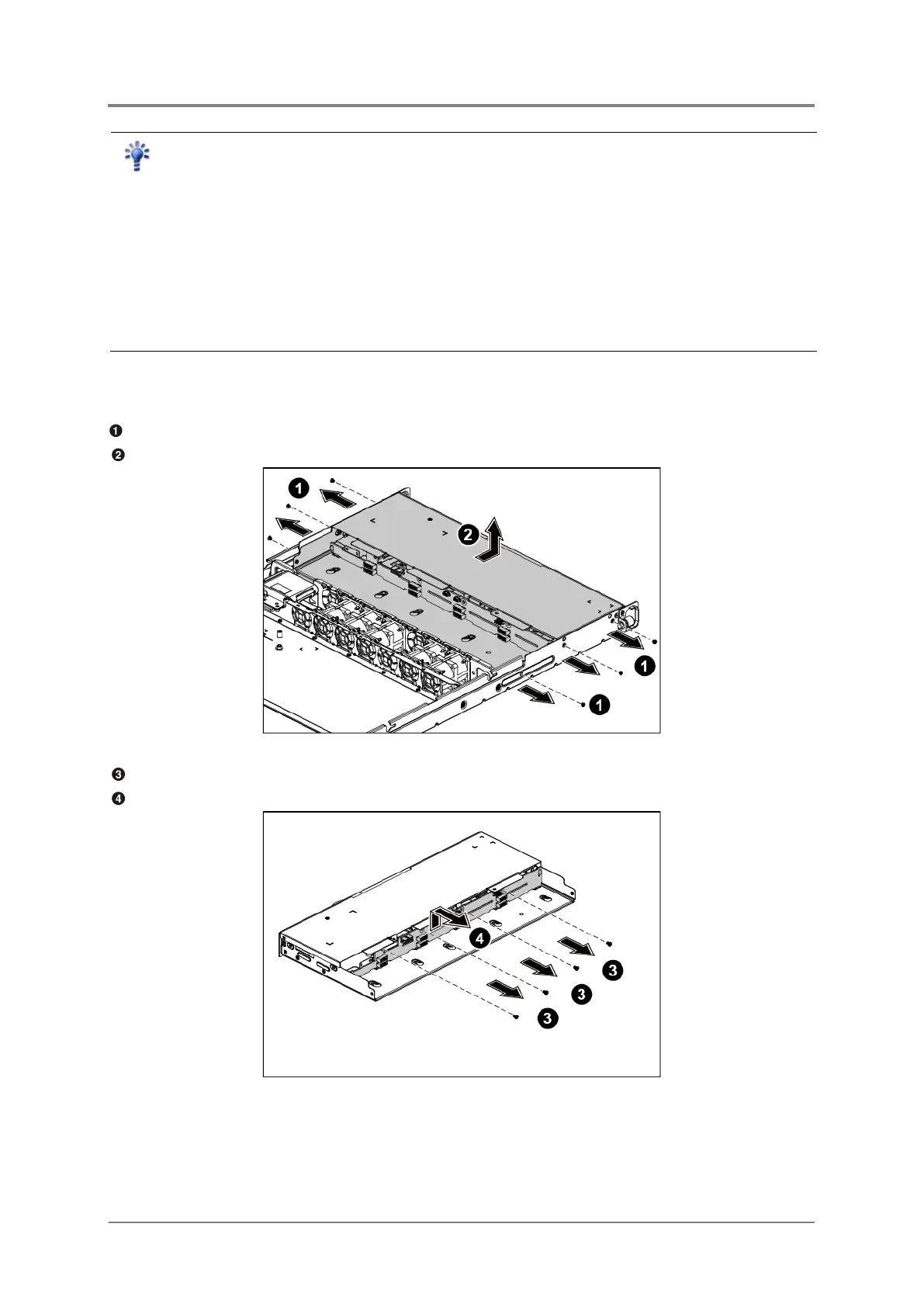 ❶

❷

1

2

1

1

❸

❹

4

3

3

3