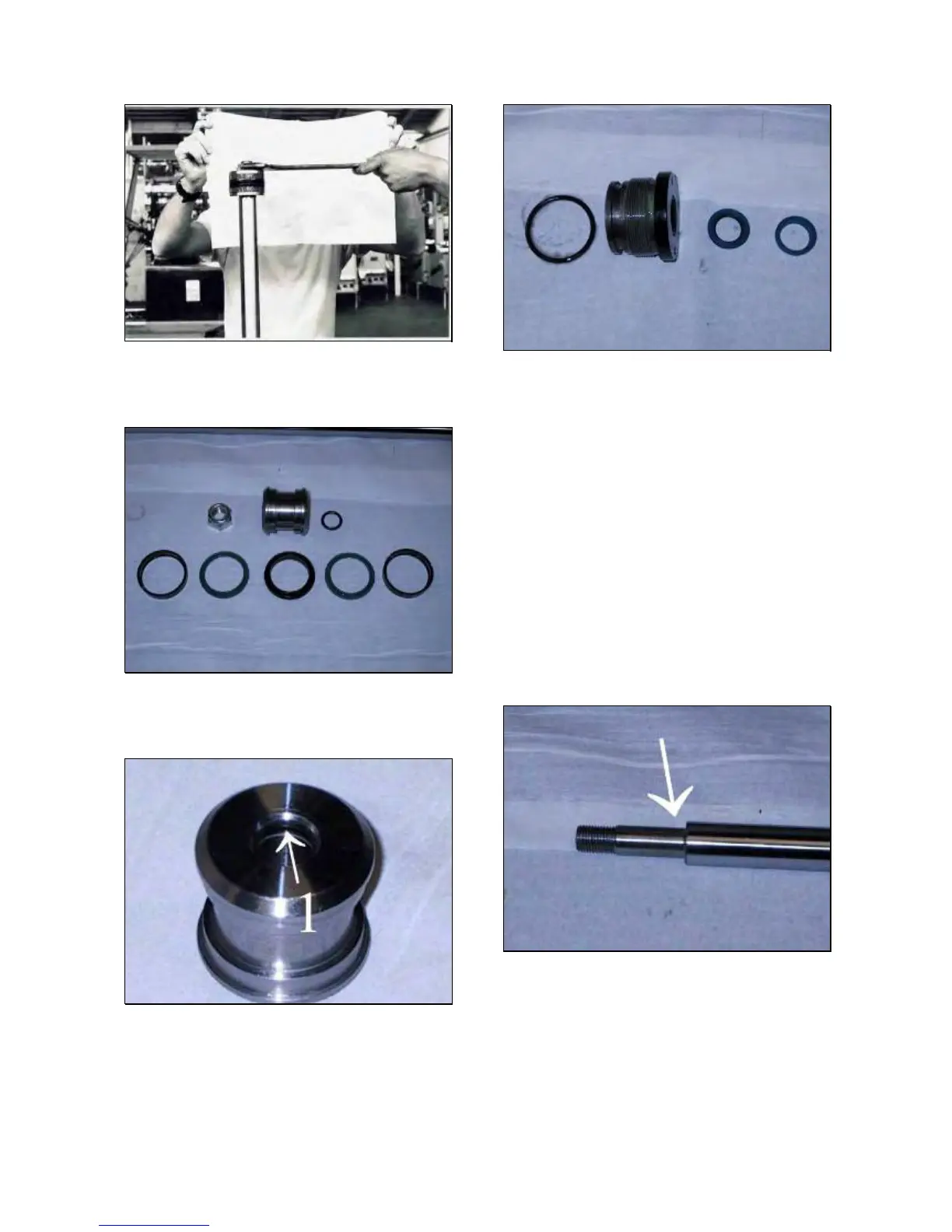 1