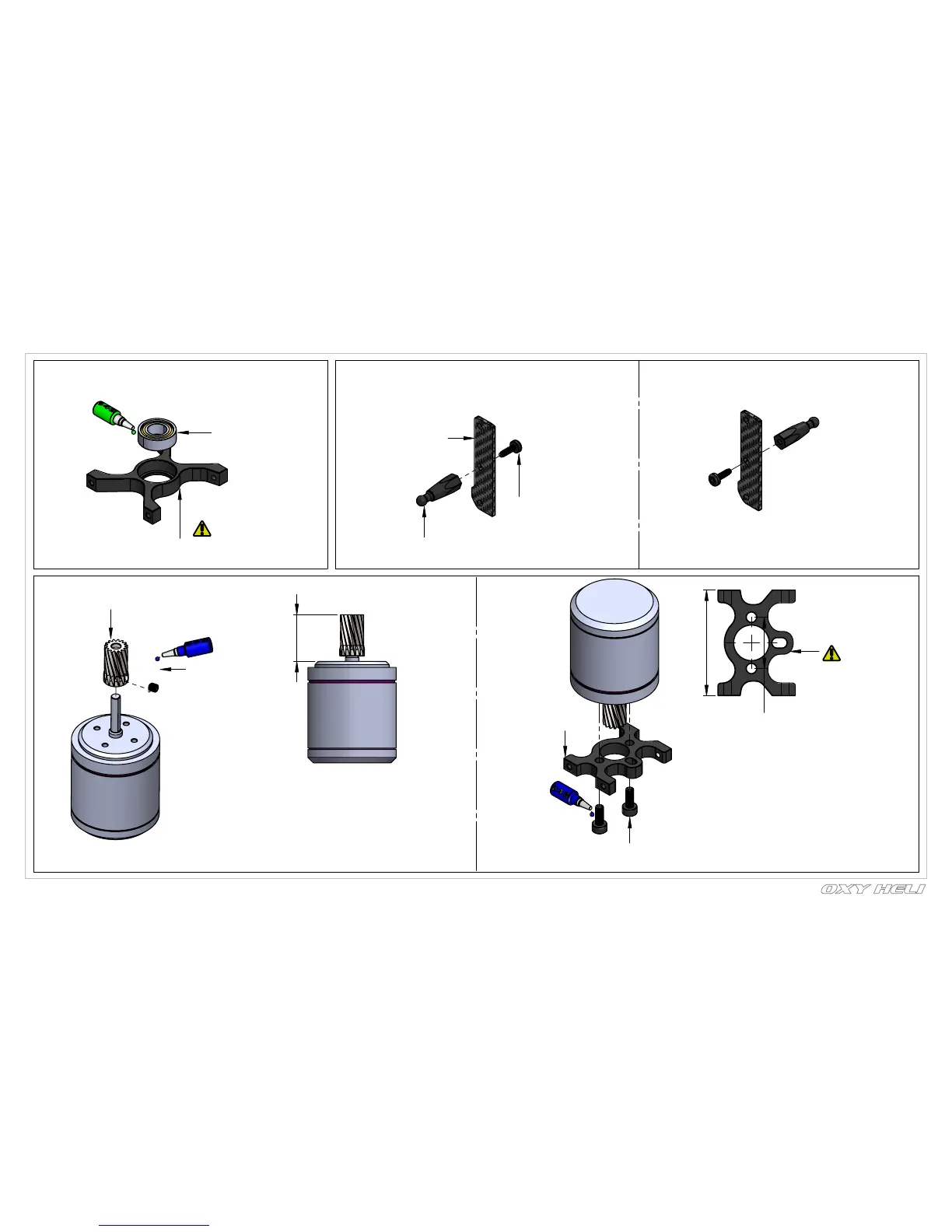 OXY HELI