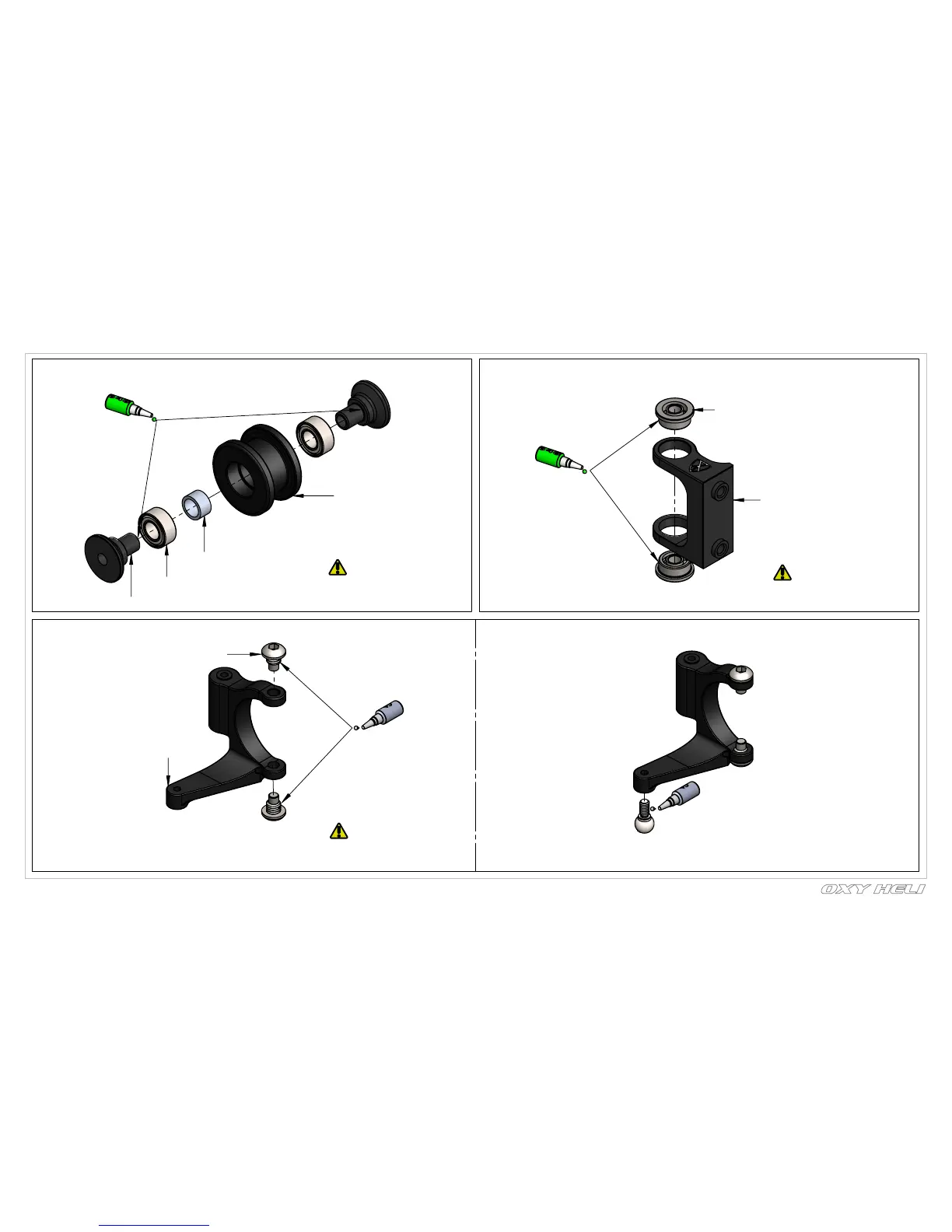 OXY HELI