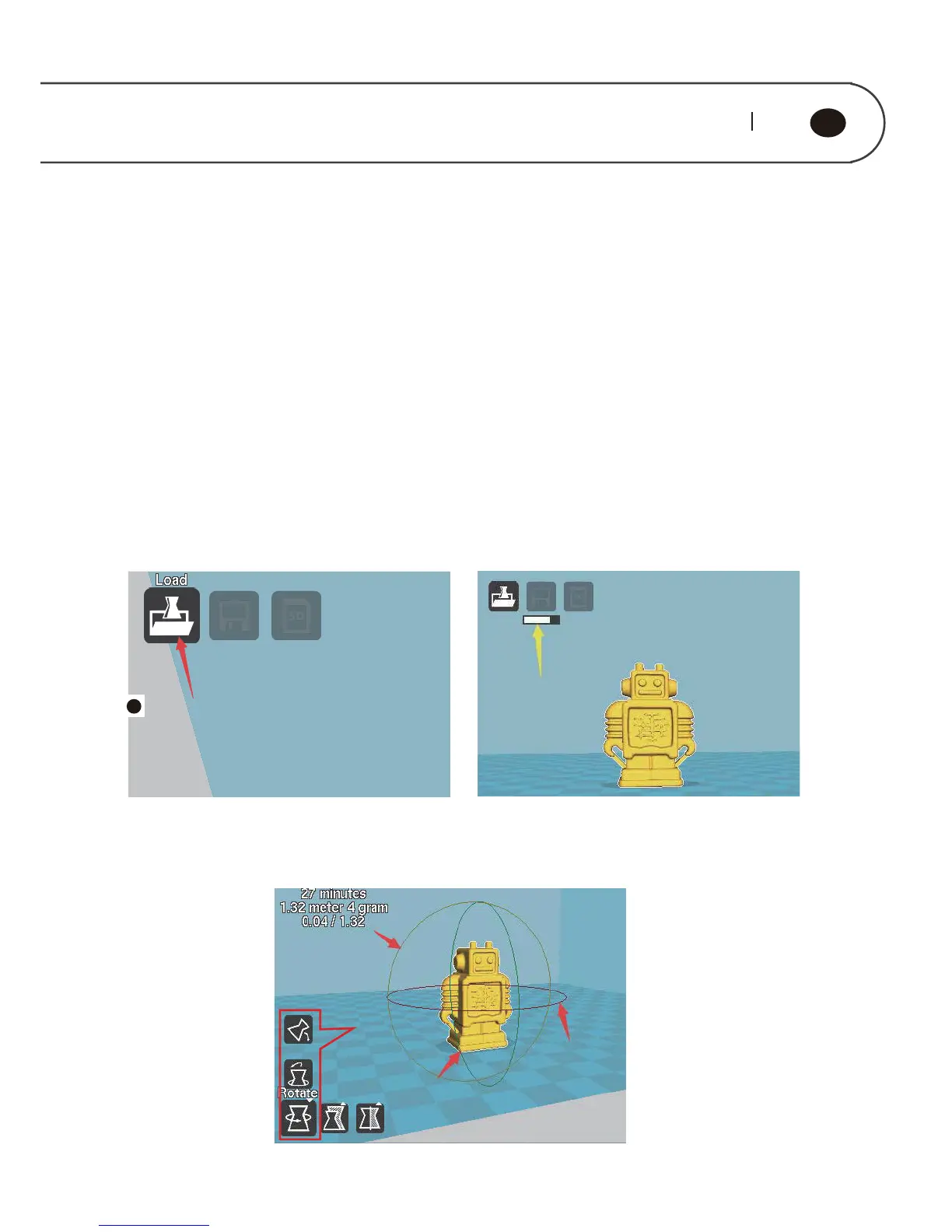 Load

27 minutes
1.32 meter 4 gram
0.04 / 1.32

Rotate