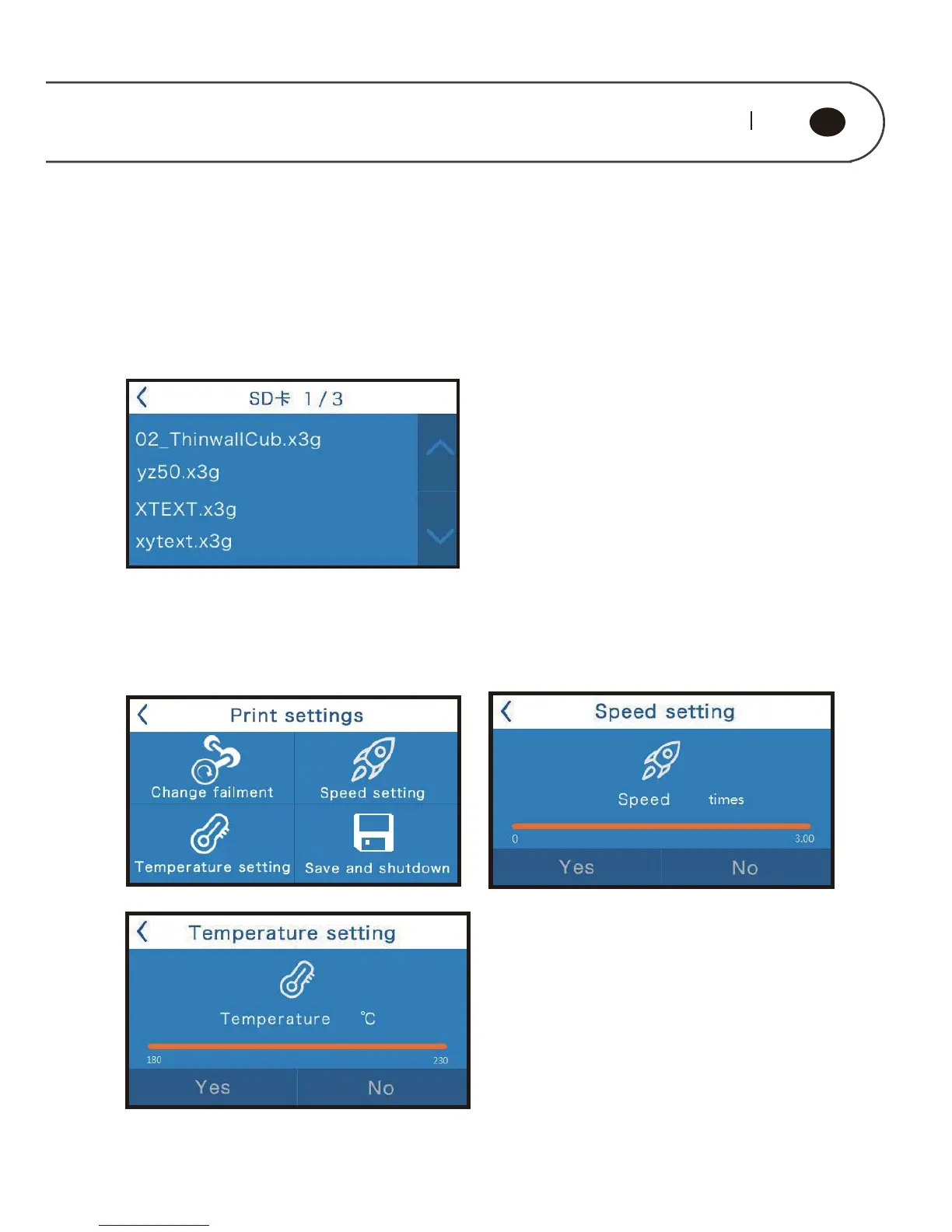 SD卡 1 / 3

02_ThinwallCub.x3g

yz50.x3g

XTEXT.x3g

xytext.x3g

Print settings

Change failment

Speed setting

Temperature setting

Save and shutdown

Speed setting

Speed times

0

3.00

Yes

No

Temperature setting

Temperature ℃

180

230

Yes

No