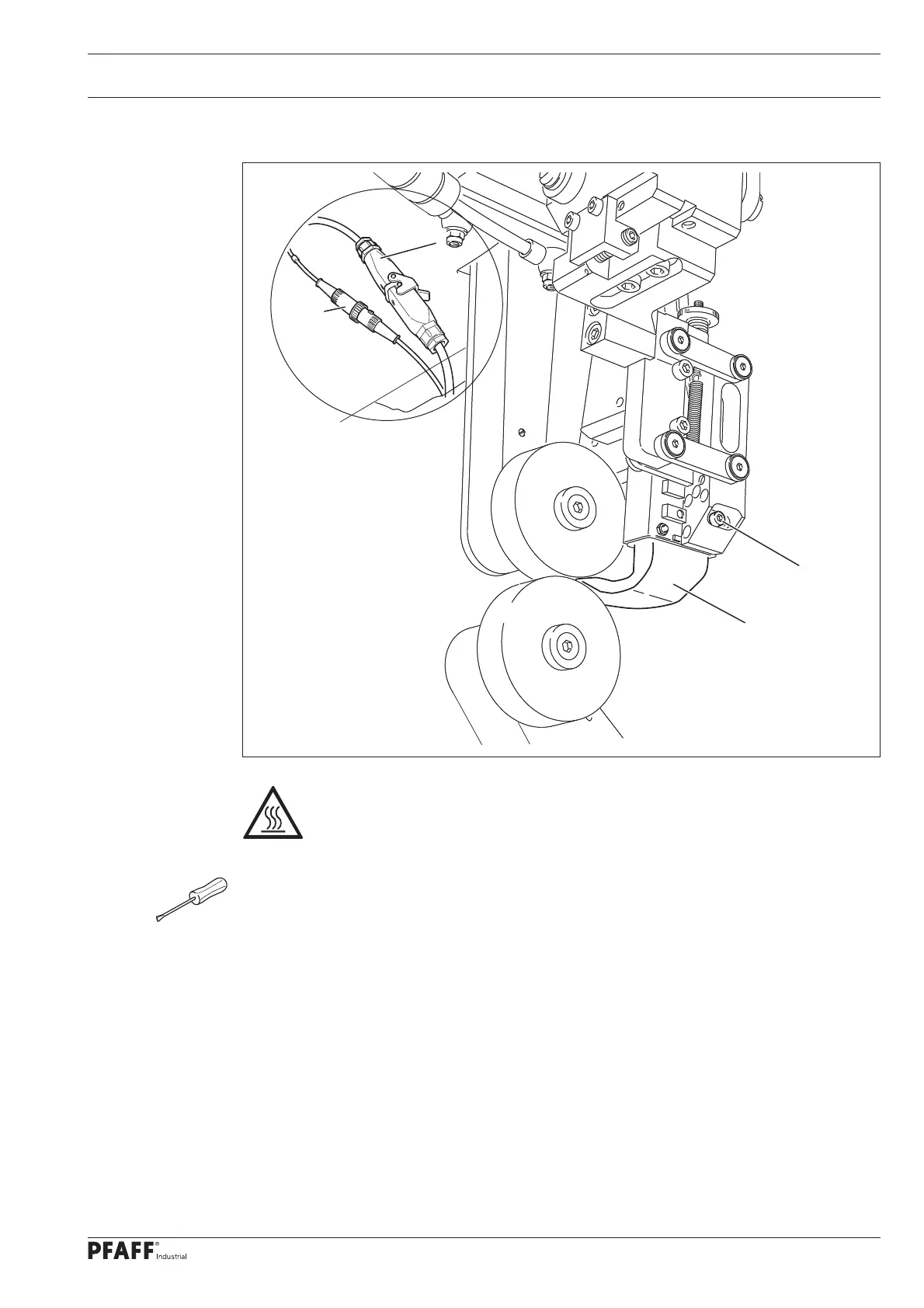 PFAFF® Industrial