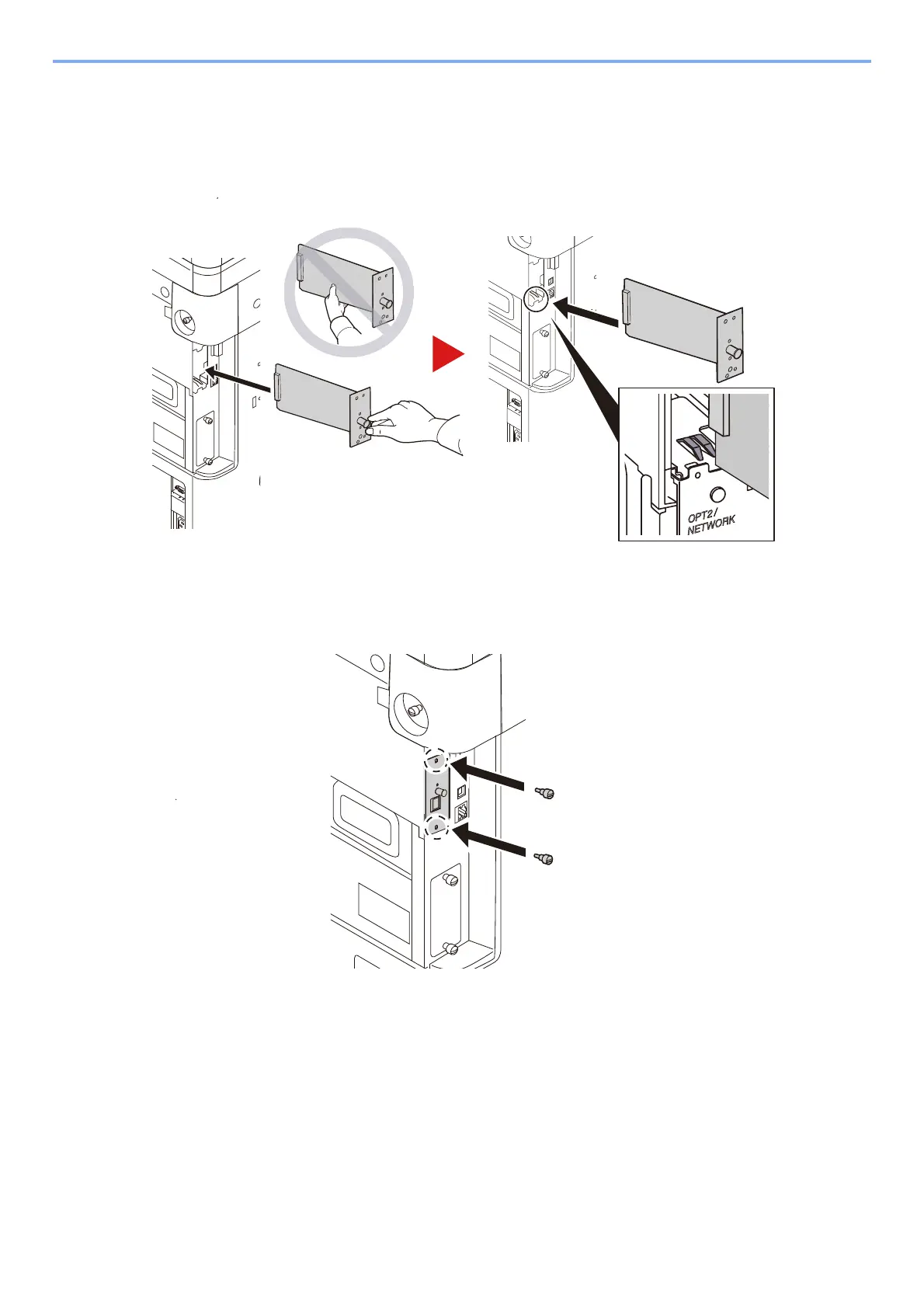 OPT2/
NETWORK