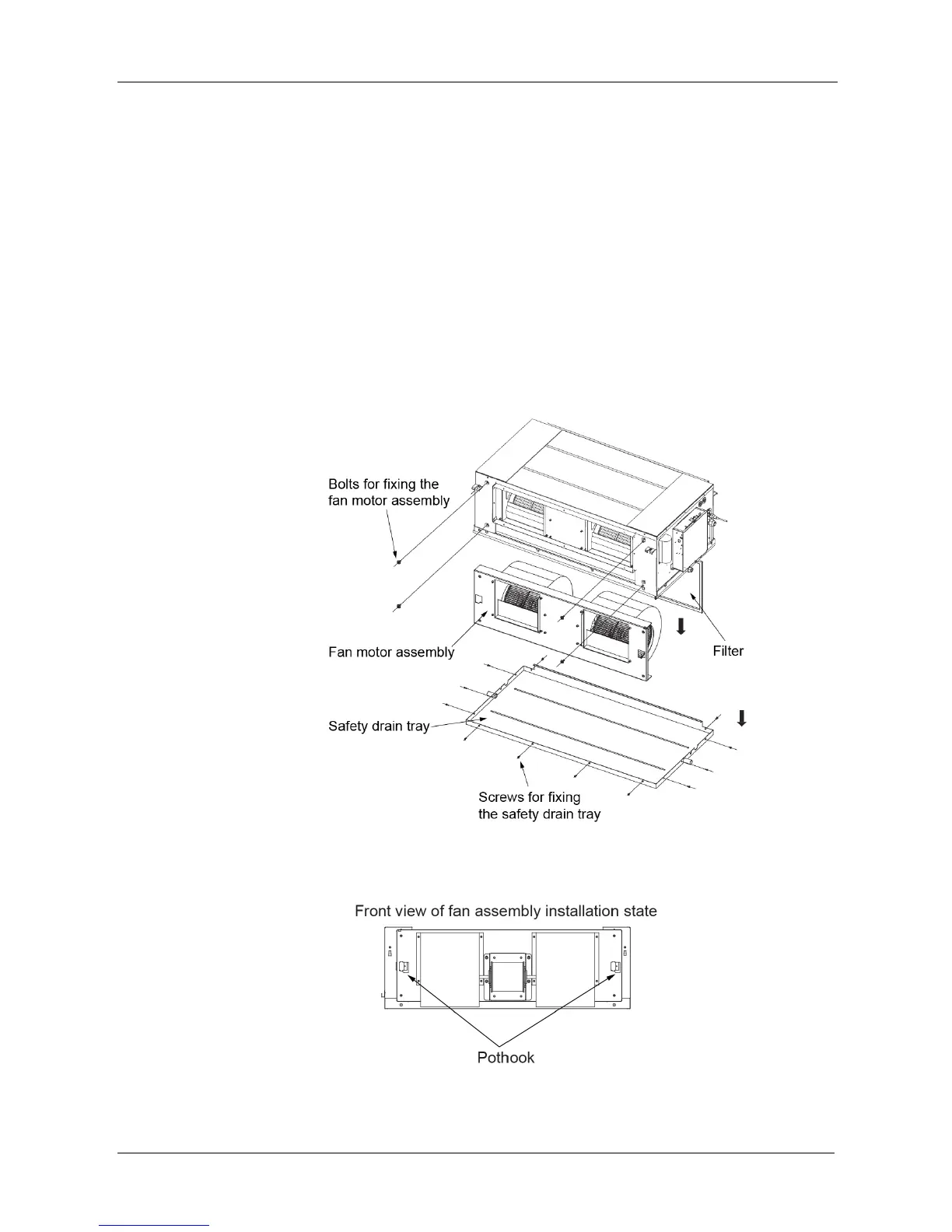 Bolts for fixing the fan motor assembly

Fan motor assembly

Filter

Safety drain tray

Screws for fixing the safety drain tray

Front view of fan assembly installation state

Pothook