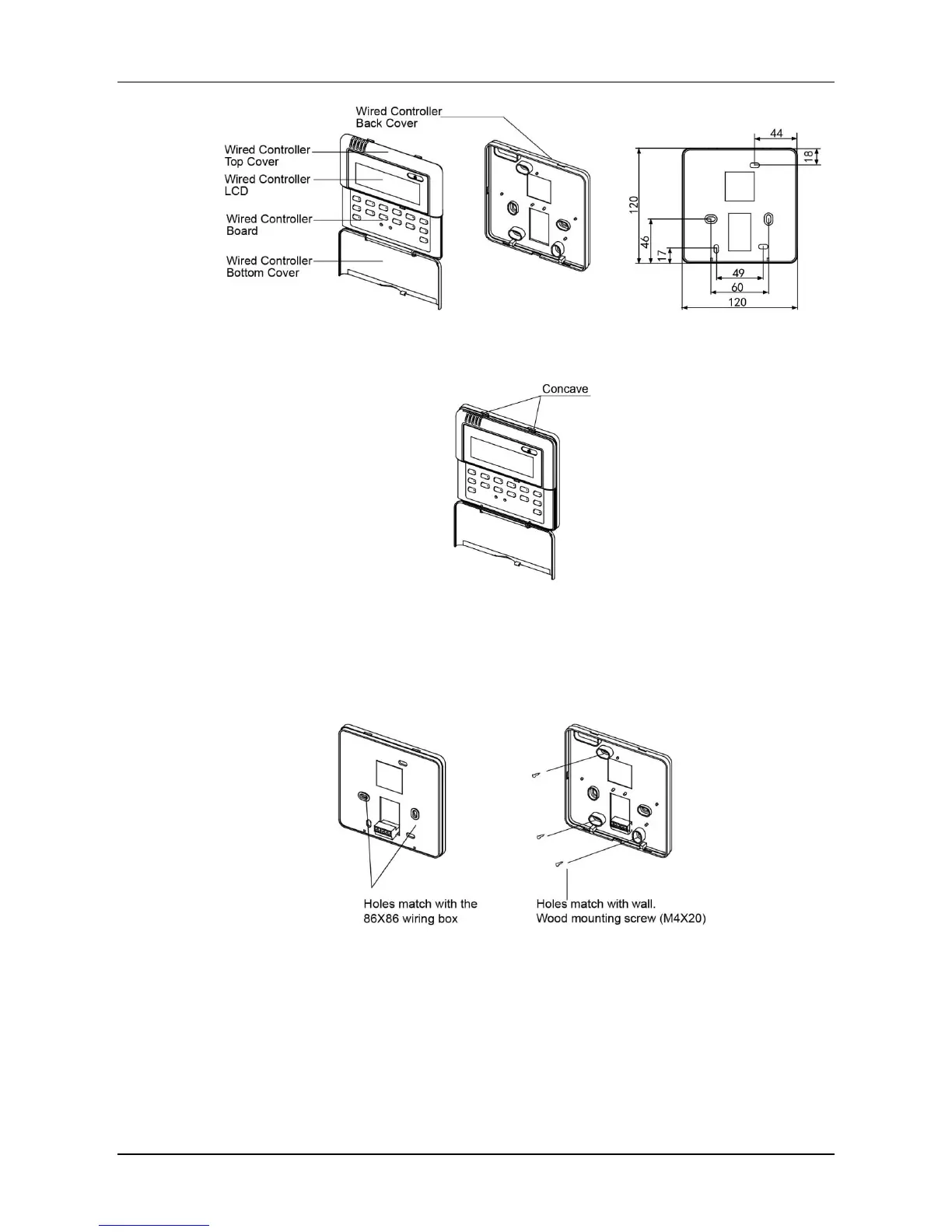 Wired Controller Back Cover

Wired Controller Top Cover

Wired Controller LCD

Wired Controller Board

Wired Controller Bottom Cover

44

18

120

46

17

49

60

120

Concave

Holes match with the 86X86 wiring box

Holes match with wall. Wood mounting screw (M4X20)