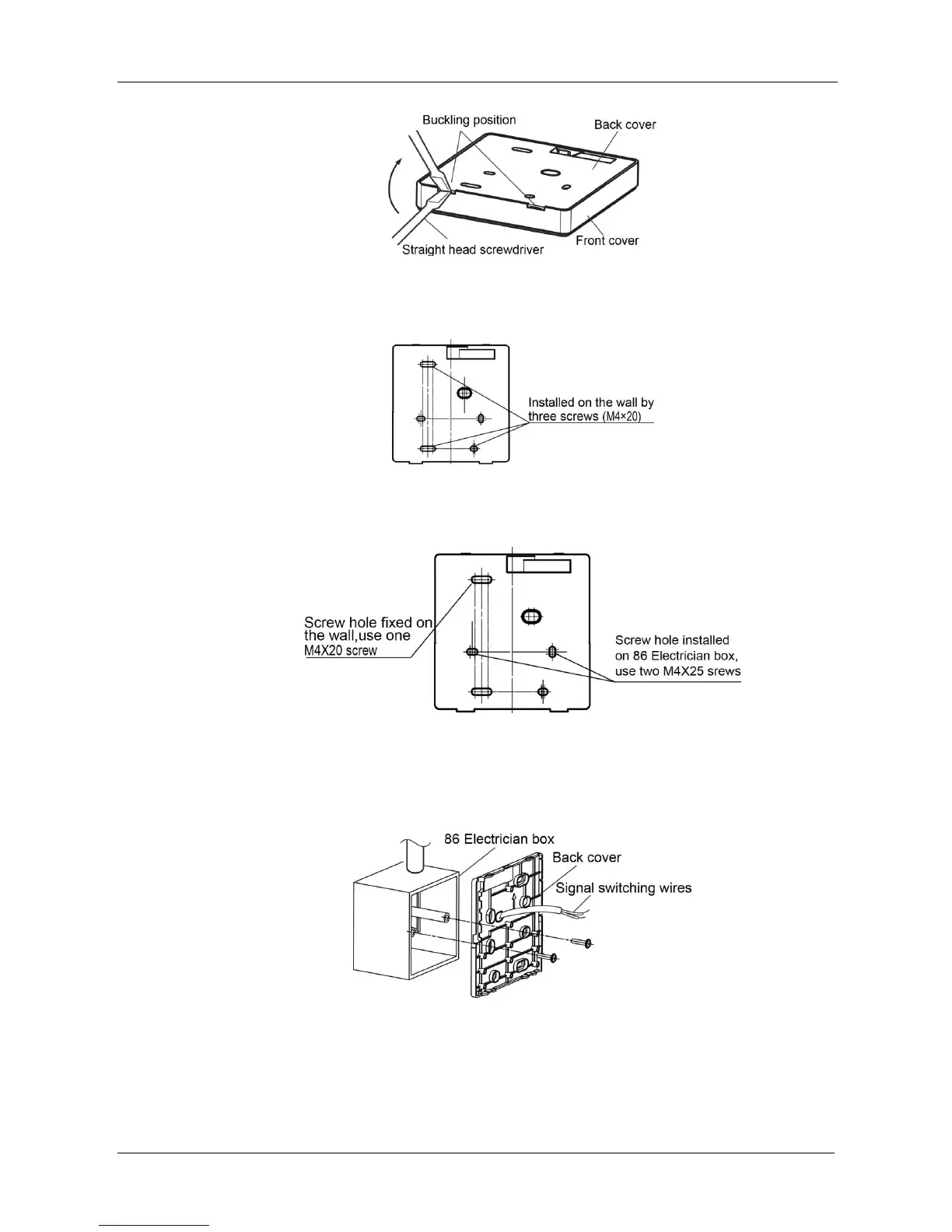 Buckling position

Back cover

Front cover

Straight head screwdriver

Installed on the wall by three screws (M4×20)

Screw hole fixed on the wall,use one M4X20 screw

Screw hole installed on 86 Electrician box, use two M4X25 srews

86 Electrician box

Back cover

Signal switching wires