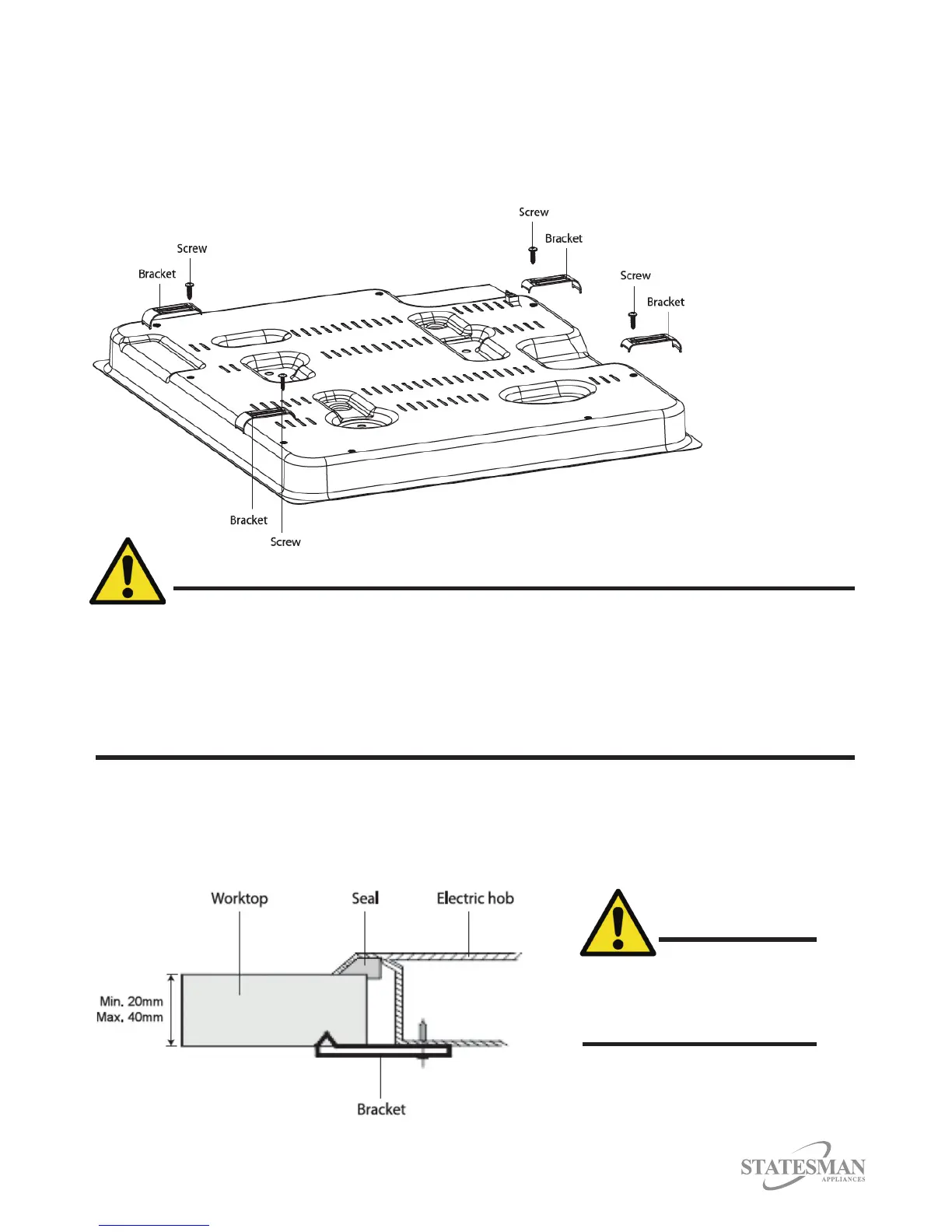 Screw

Bracket

Screw

Bracket

Screw

Bracket

Bracket

Screw

Worktop

Seal

Electric hob

Min. 20mm
Max. 40mm

Bracket

STATESMAN
APPLIANCES