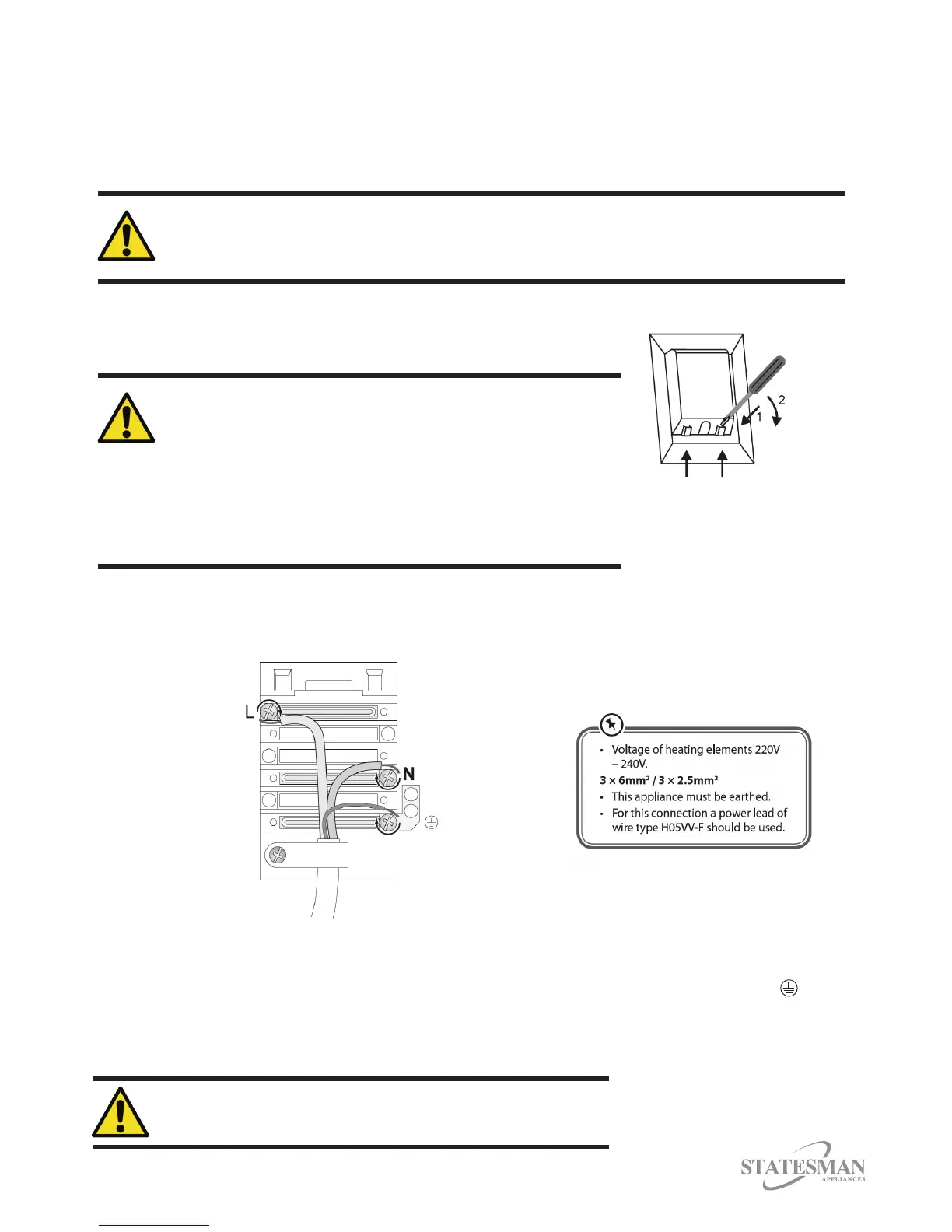 2
1

L

N

• Voltage of heating elements 220V – 240V.

3 × 6mm² / 3 × 2.5mm²

• This appliance must be earthed.

• For this connection a power lead of wire type H05VV-F should be used.

STATESMAN
APPLIANCES