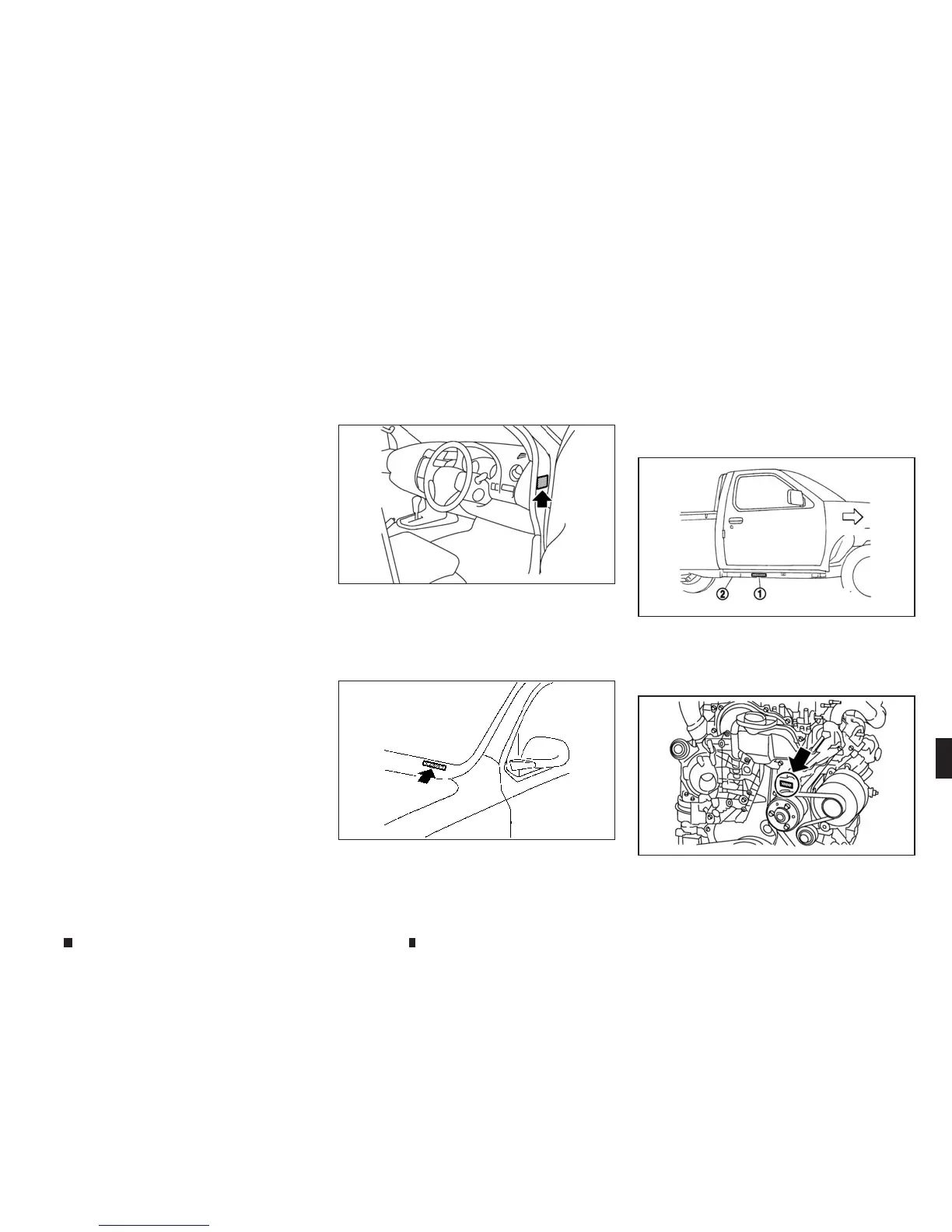 ②
①