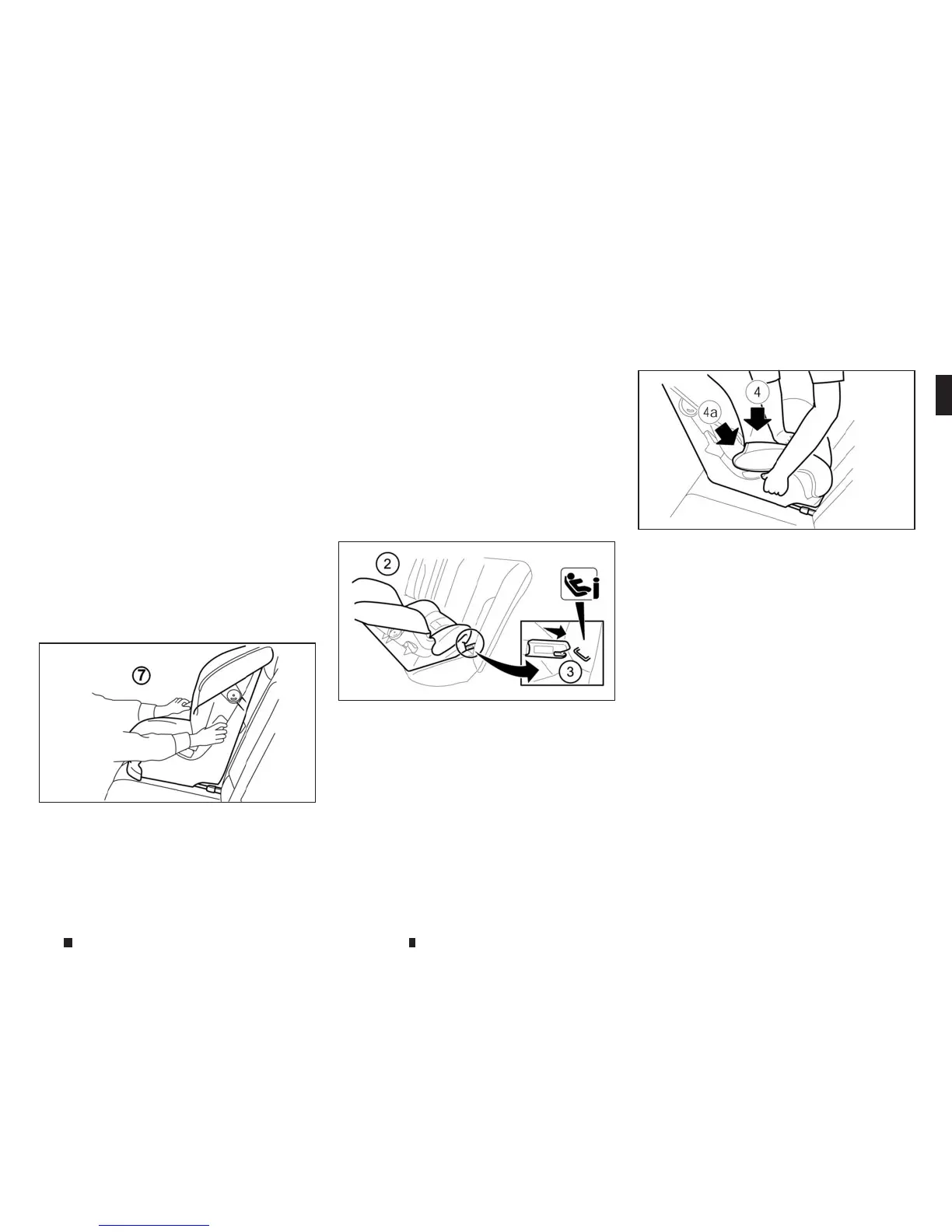 ⑦

②

③

④

④a