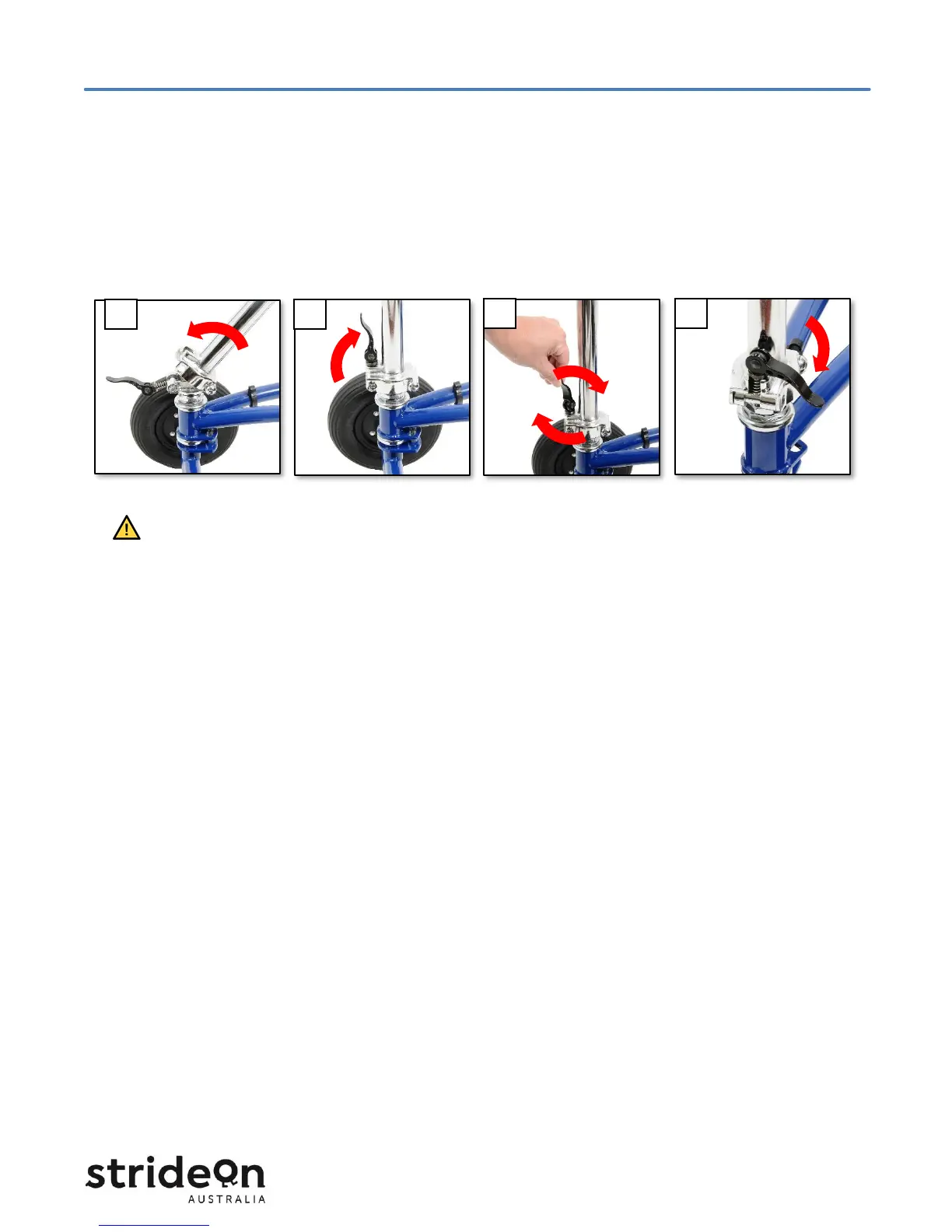 strideOn
AUSTRALIA