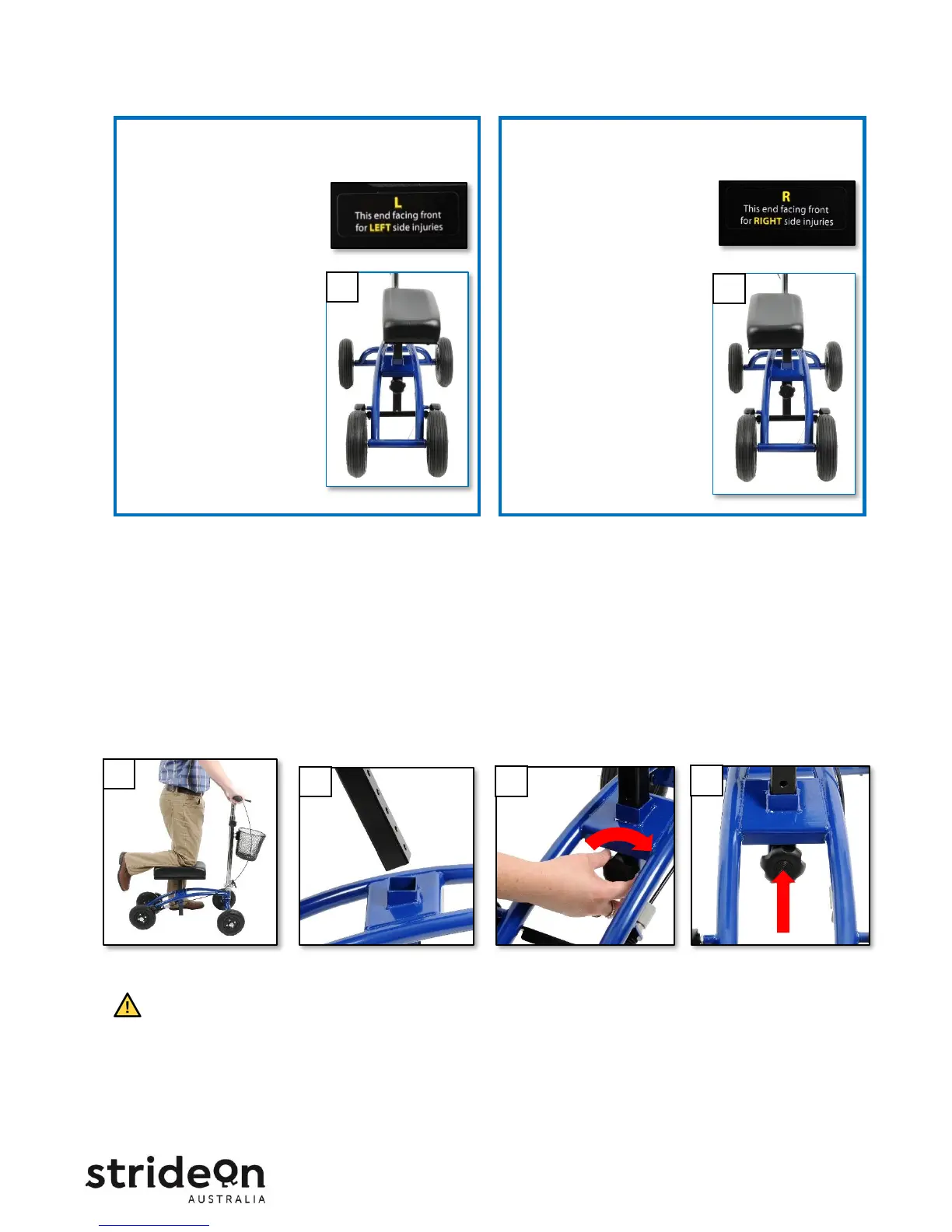 L
This end facing front
for LEFT side injuries

R
This end facing front
for RIGHT side injuries

strideOn
AUSTRALIA