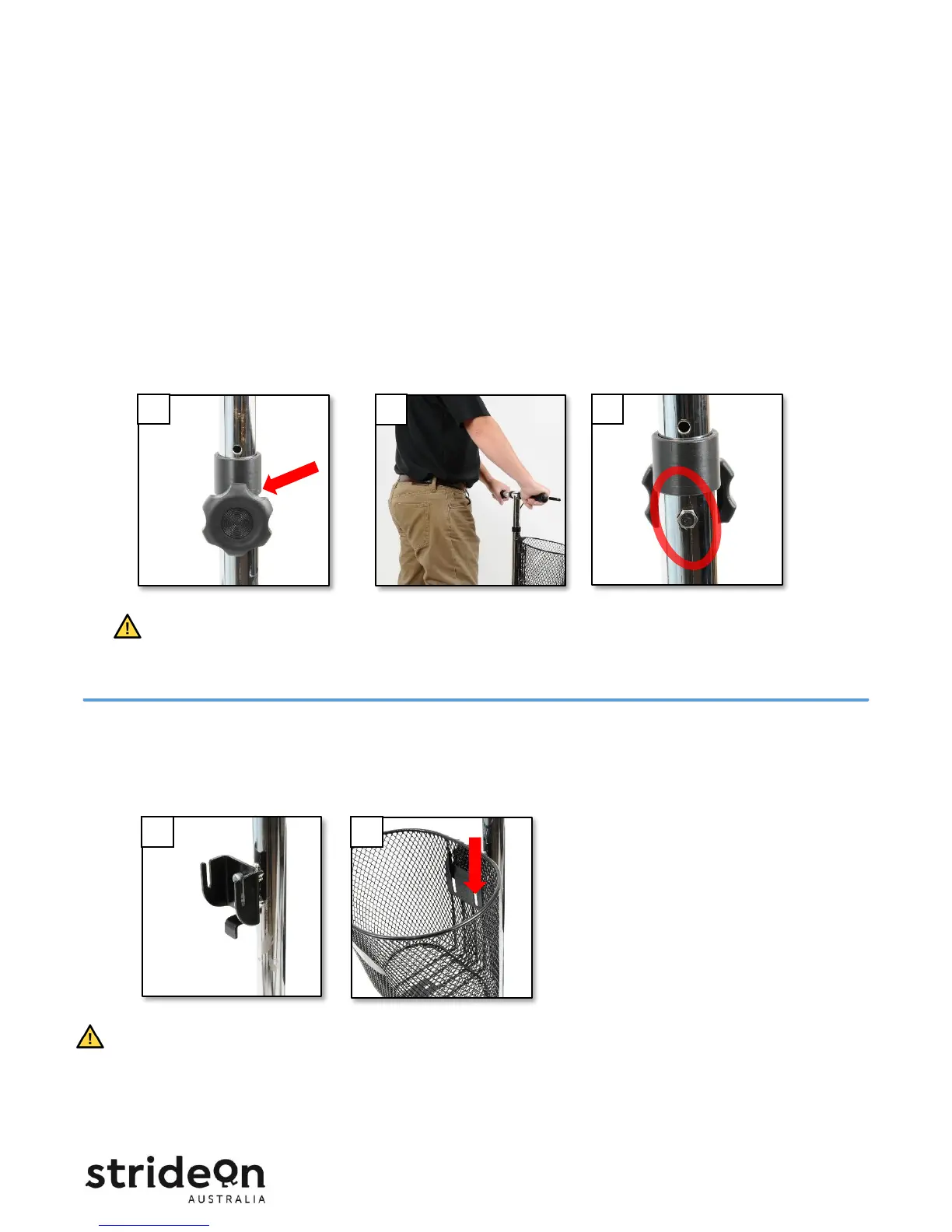 strideOn
AUSTRALIA