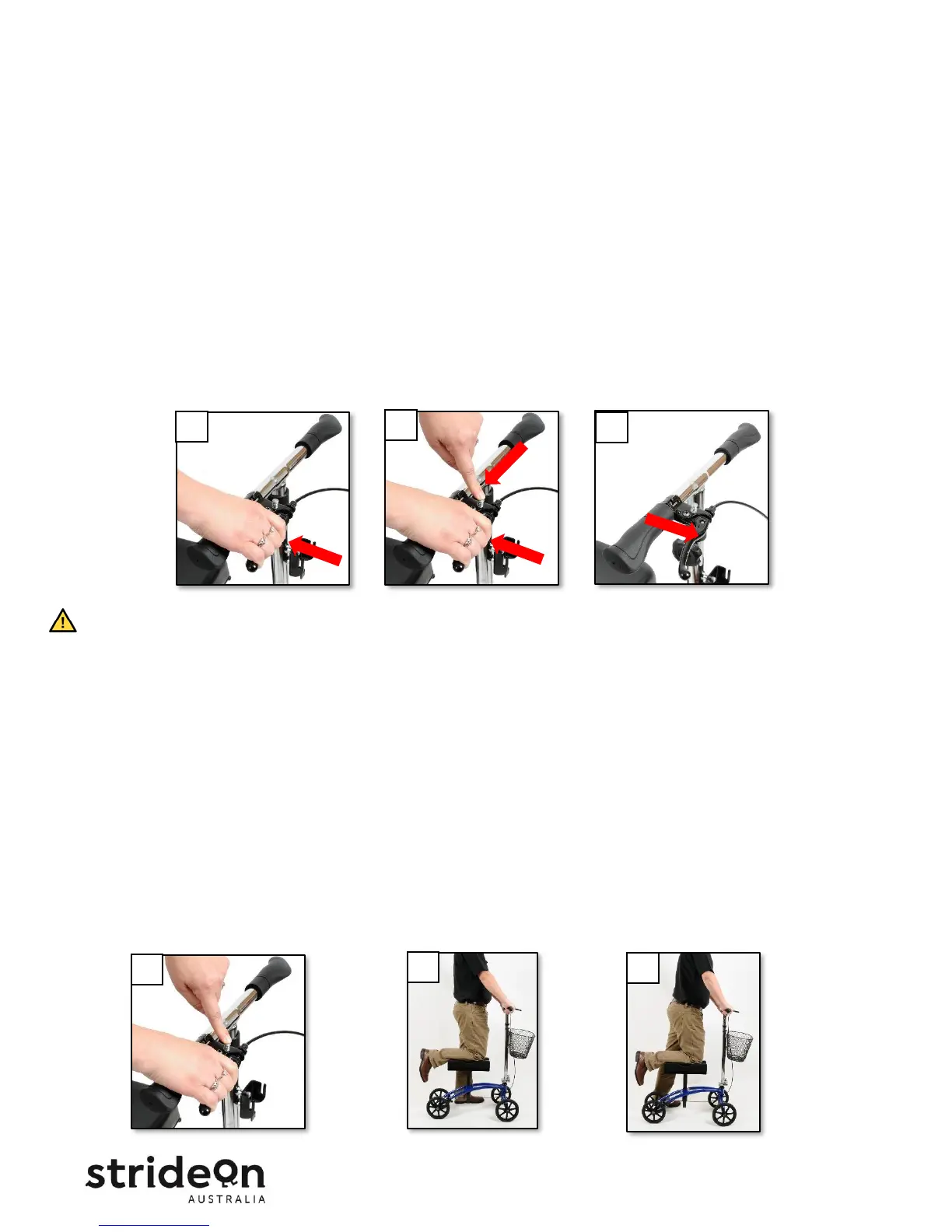 strideOn
AUSTRALIA