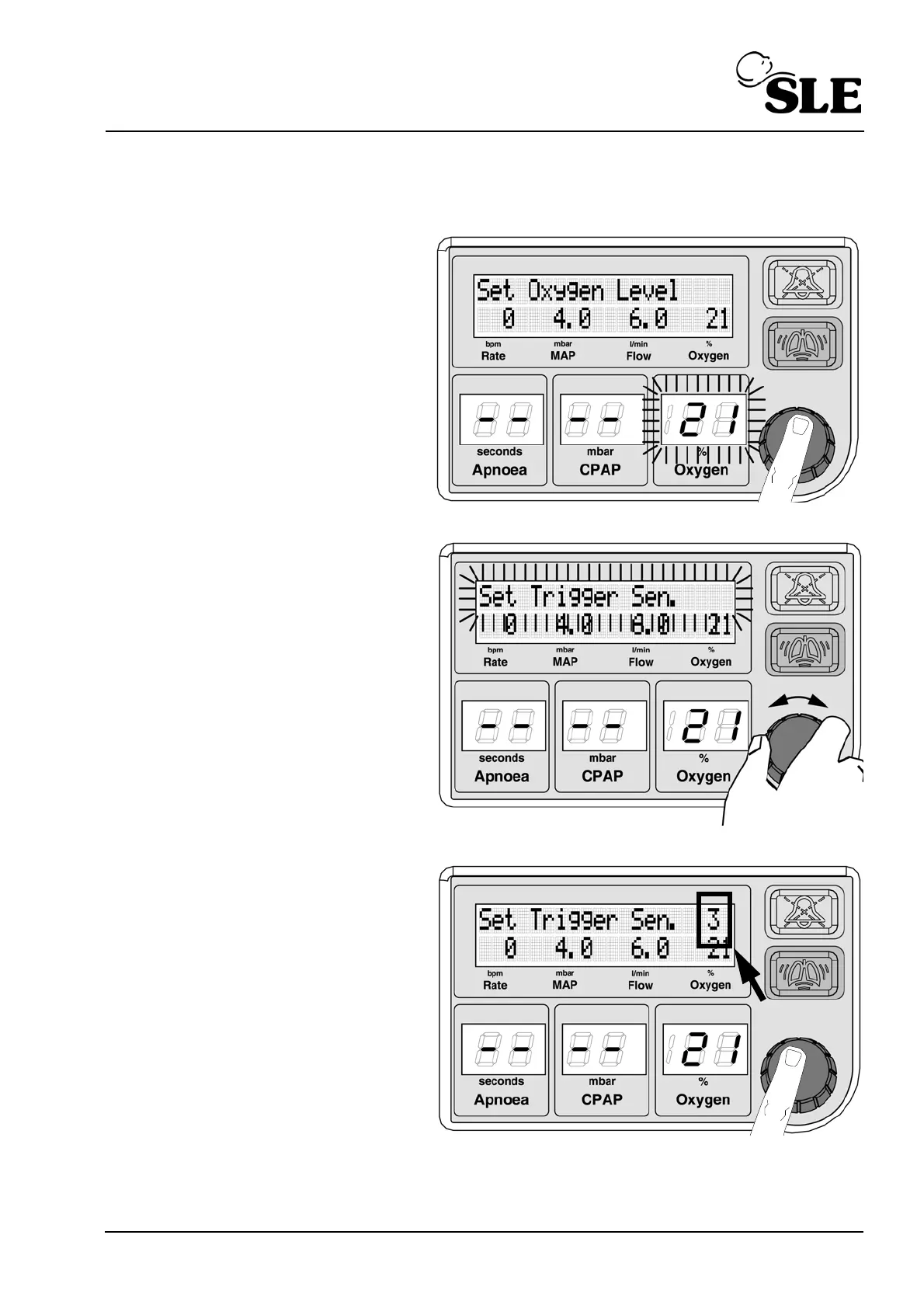 SLE

Set Oxygen Level
0 4.0 6.0 21
bpm Rate
mbar MAP
l/min Flow
% Oxygen
--
seconds
Apnoea
--
mbar
CPAP
21
%
Oxygen

Set Trigger Sen.
0 4.0 6.0 21
bpm Rate
mbar MAP
l/min Flow
% Oxygen
--
seconds
Apnoea
--
mbar
CPAP
21
%
Oxygen

Set Trigger Sen. 3
0 4.0 6.0 21
bpm Rate
mbar MAP
l/min Flow
% Oxygen
--
seconds
Apnoea
--
mbar
CPAP
21
%
Oxygen