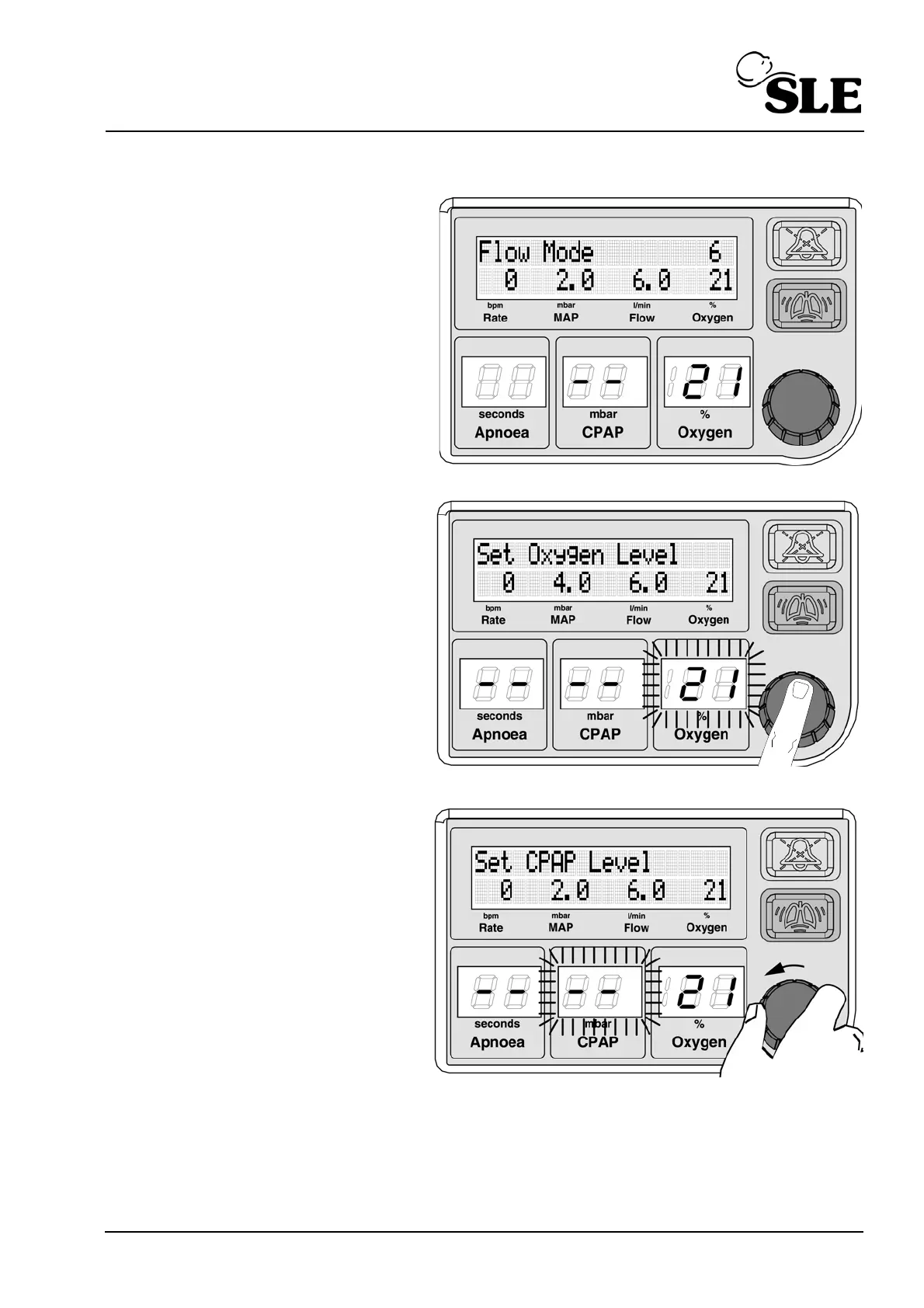 SLE

Flow Mode 6
0 2.0 6.0 21
bpm Rate
mbar MAP
l/min Flow
% Oxygen

seconds
Apnoea

--
mbar
CPAP

21
%
Oxygen

Set Oxygen Level
0 4.0 6.0 21
bpm Rate
mbar MAP
l/min Flow
% Oxygen

--
seconds
Apnoea

--
mbar
CPAP

21
%
Oxygen

Set CPAP Level
0 2.0 6.0 21
bpm Rate
mbar MAP
l/min Flow
% Oxygen

--
seconds
Apnoea

--
mbar
CPAP

21
%
Oxygen