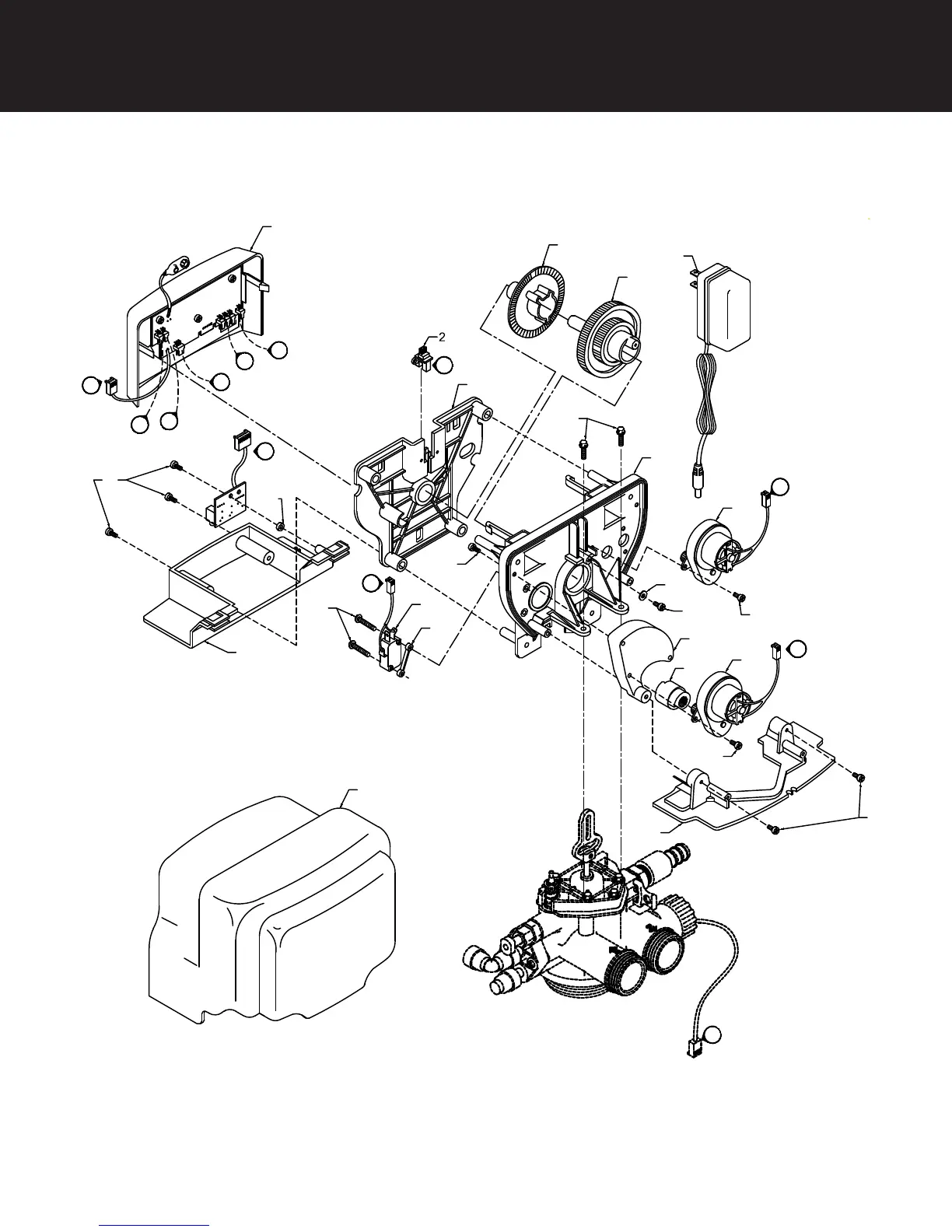 2