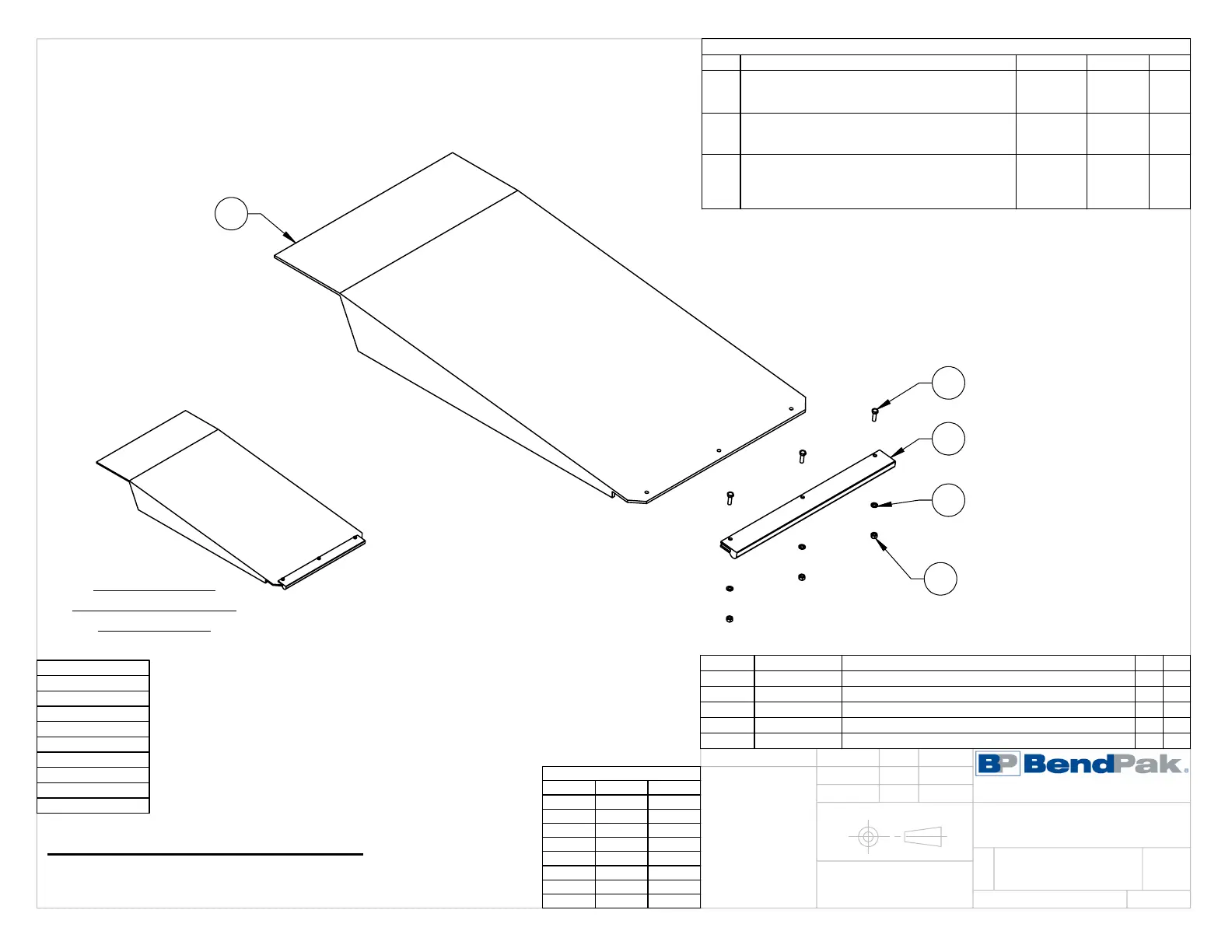 BP BendPak.