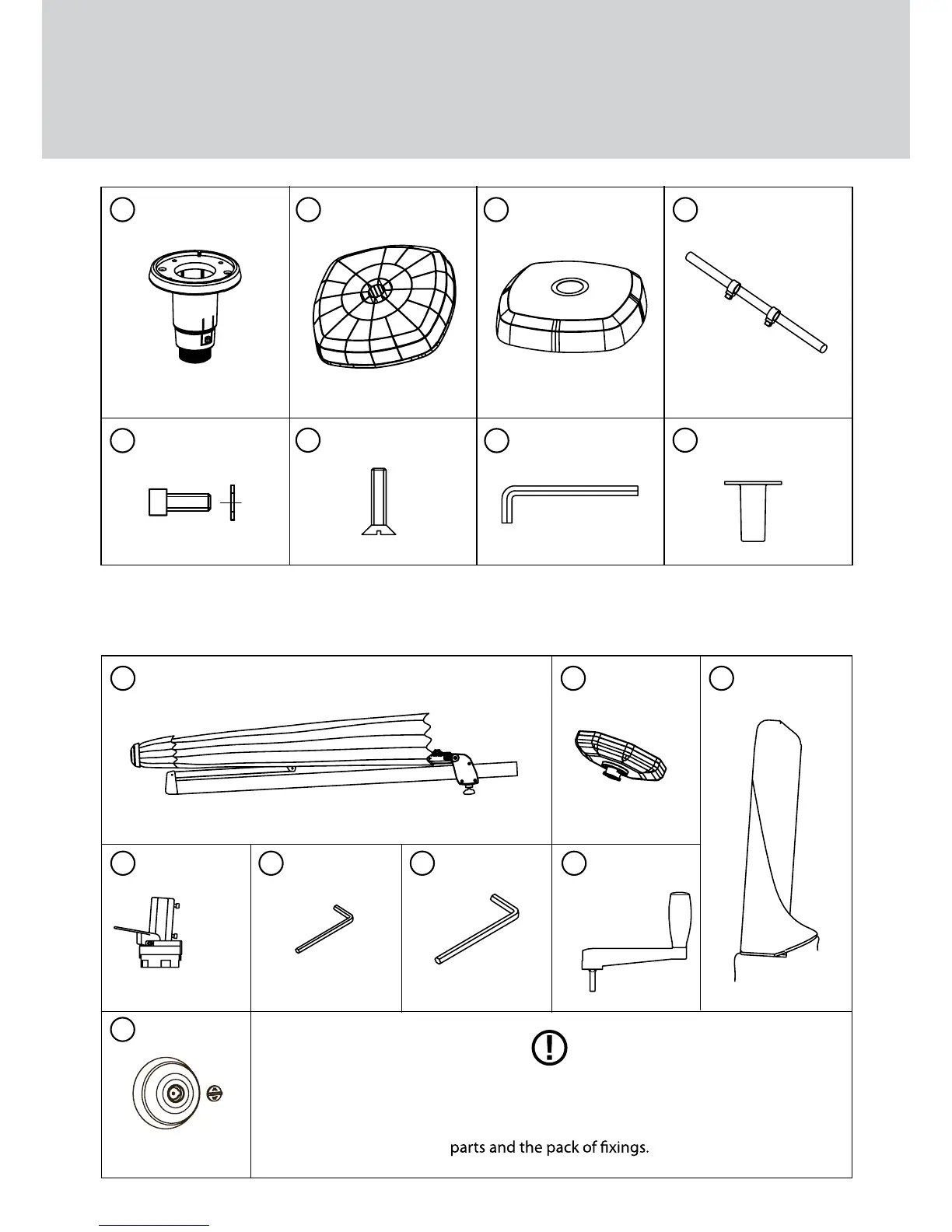 parts and the pack of fixings.