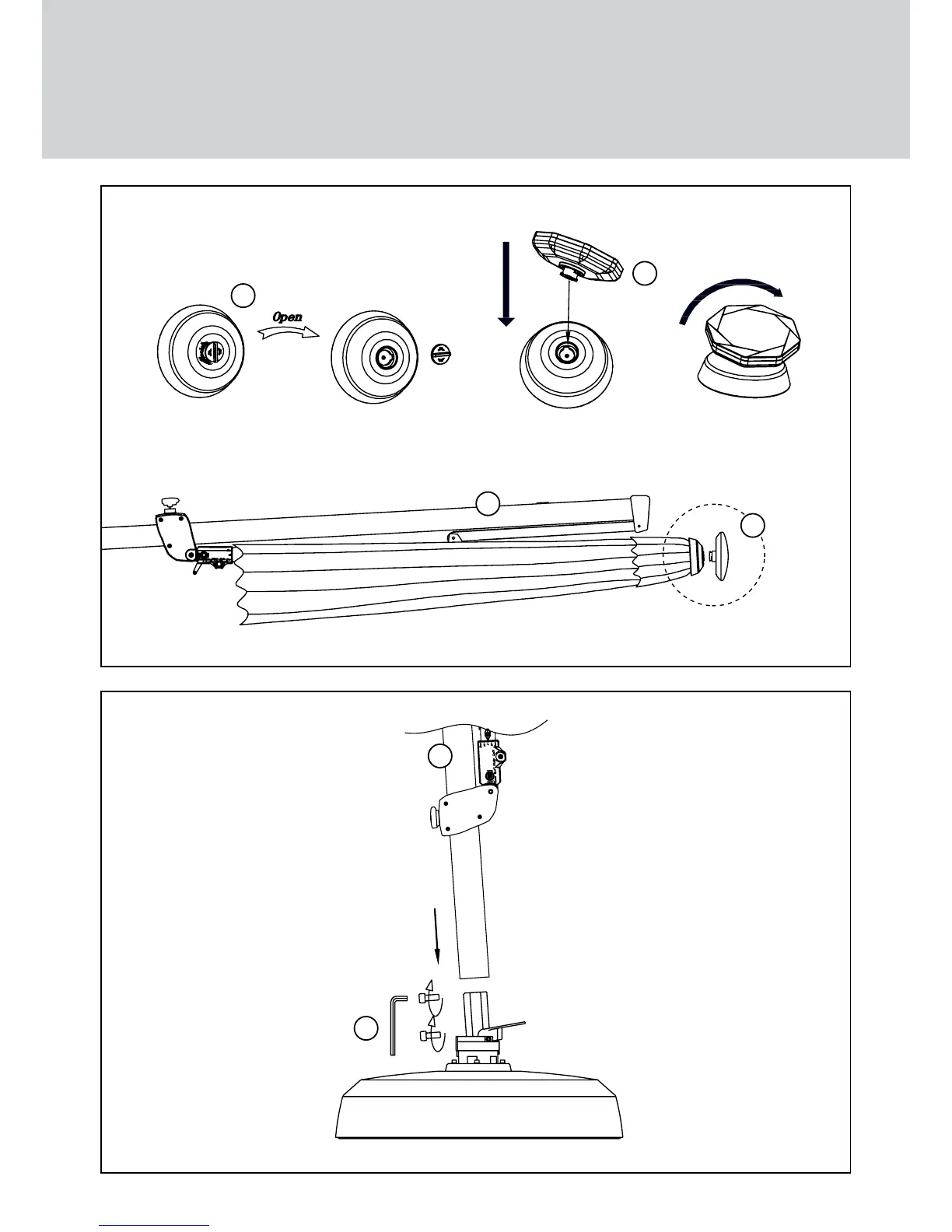 Open