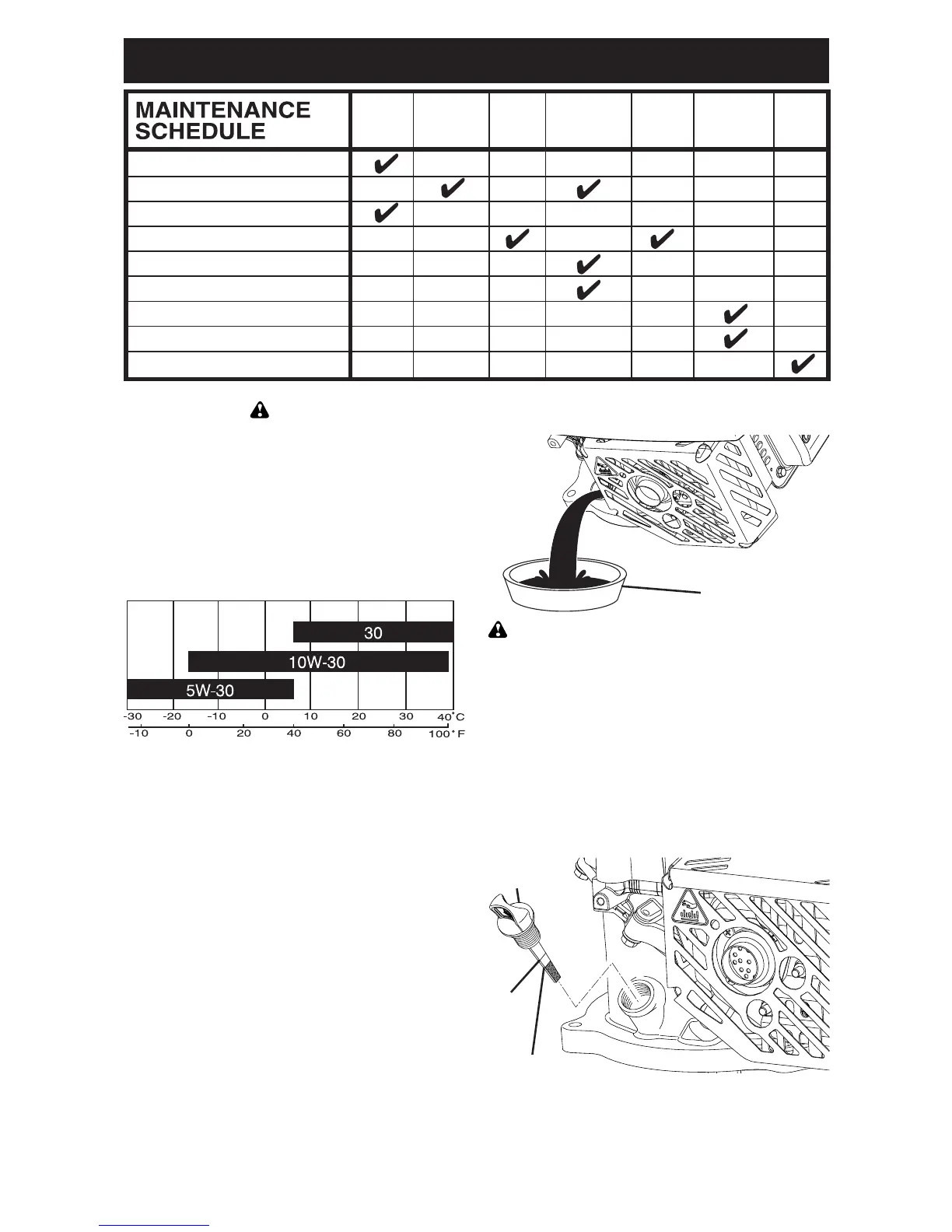 | MAINTENANCE SCHEDULE | | | | | | | |
|---|---|---|---|---|---|---|---|
| | ✔ | | | | | | |
| | | ✔ | | ✔ | | | |
| | ✔ | | | | | | |
| | | | ✔ | | ✔ | | |
| | | | | ✔ | | | |
| | | | | ✔ | | | |
| | | | | | | ✔ | |
| | | | | | | ✔ | |
| | | | | | | | ✔ |

30

10W-30

5W-30

-30 -20 -10 0 10 20 30 40°C

-10 0 20 40 60 80 100°F