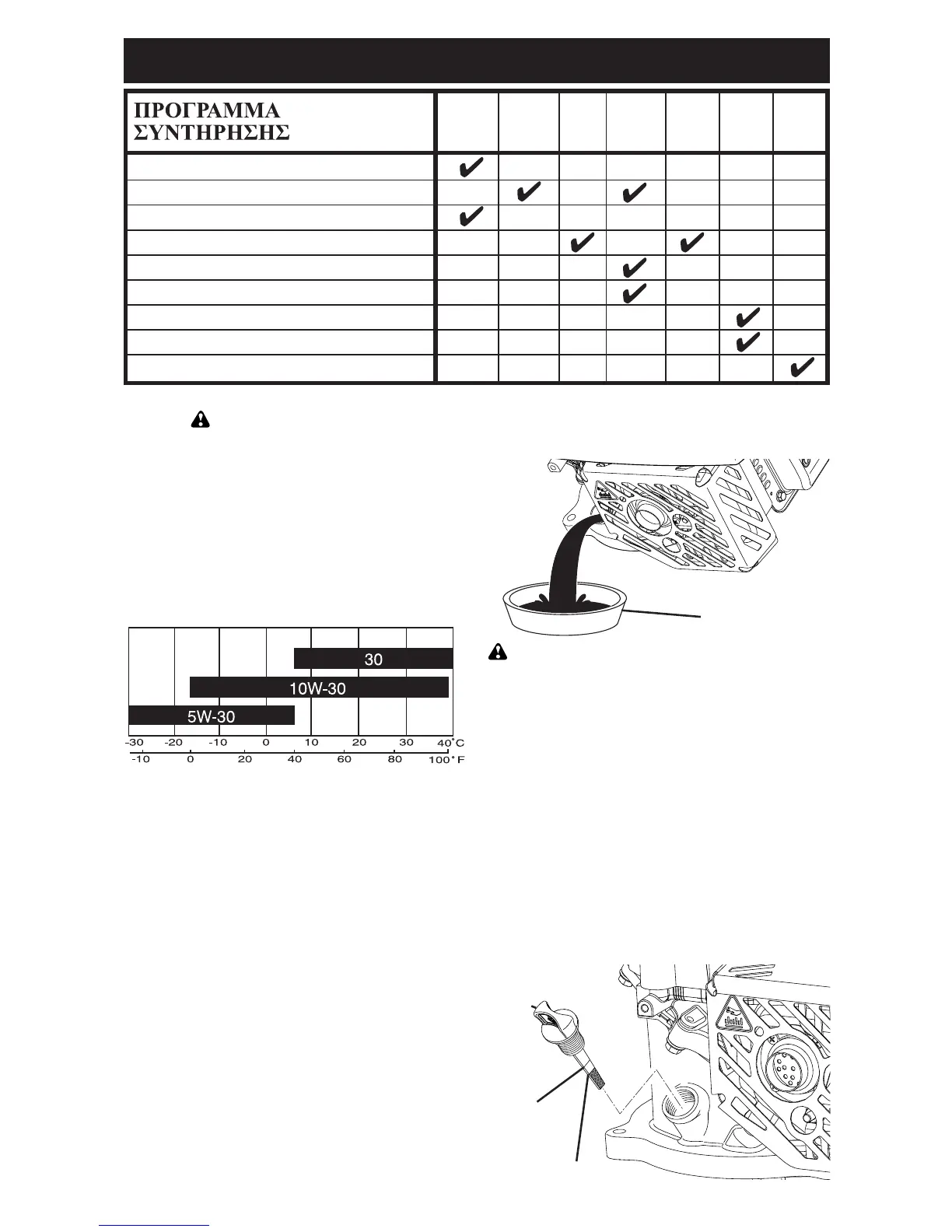 | ΠΡΟΓΡΑΜΜΑ ΣΥΝΤΗΡΗΣΗΣ | | | | | | | |
|---|---|---|---|---|---|---|---|
| | ✔ | | | | | | |
| | | ✔ | | ✔ | | | |
| | ✔ | | | | | | |
| | | | ✔ | | ✔ | | |
| | | | | ✔ | | | |
| | | | | ✔ | | | |
| | | | | | | ✔ | |
| | | | | | | ✔ | |
| | | | | | | | ✔ |

30
10W-30
5W-30
-30 -20 -10 0 10 20 30 40°C
-10 0 20 40 60 80 100°F